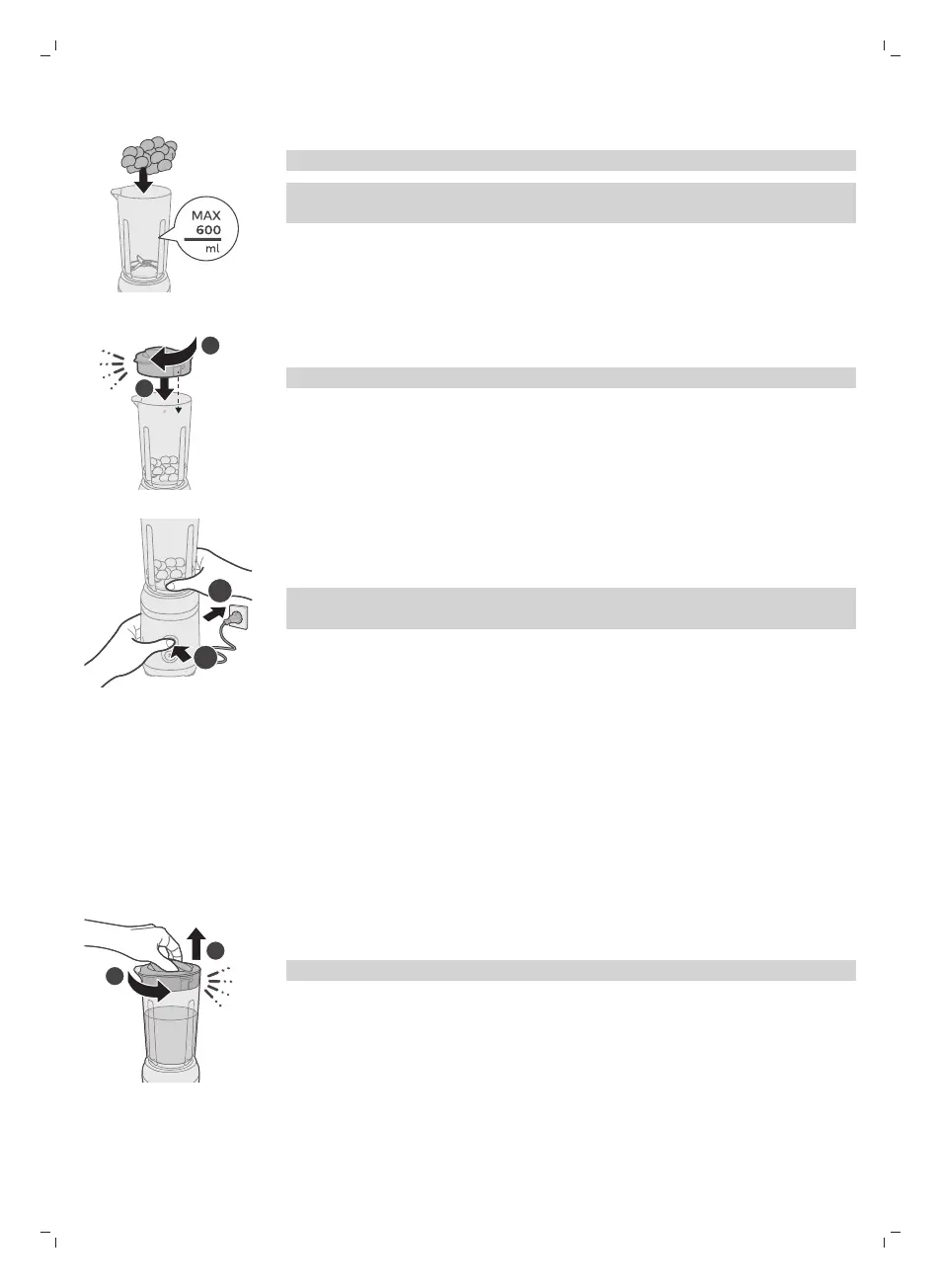 MAX
600
ml