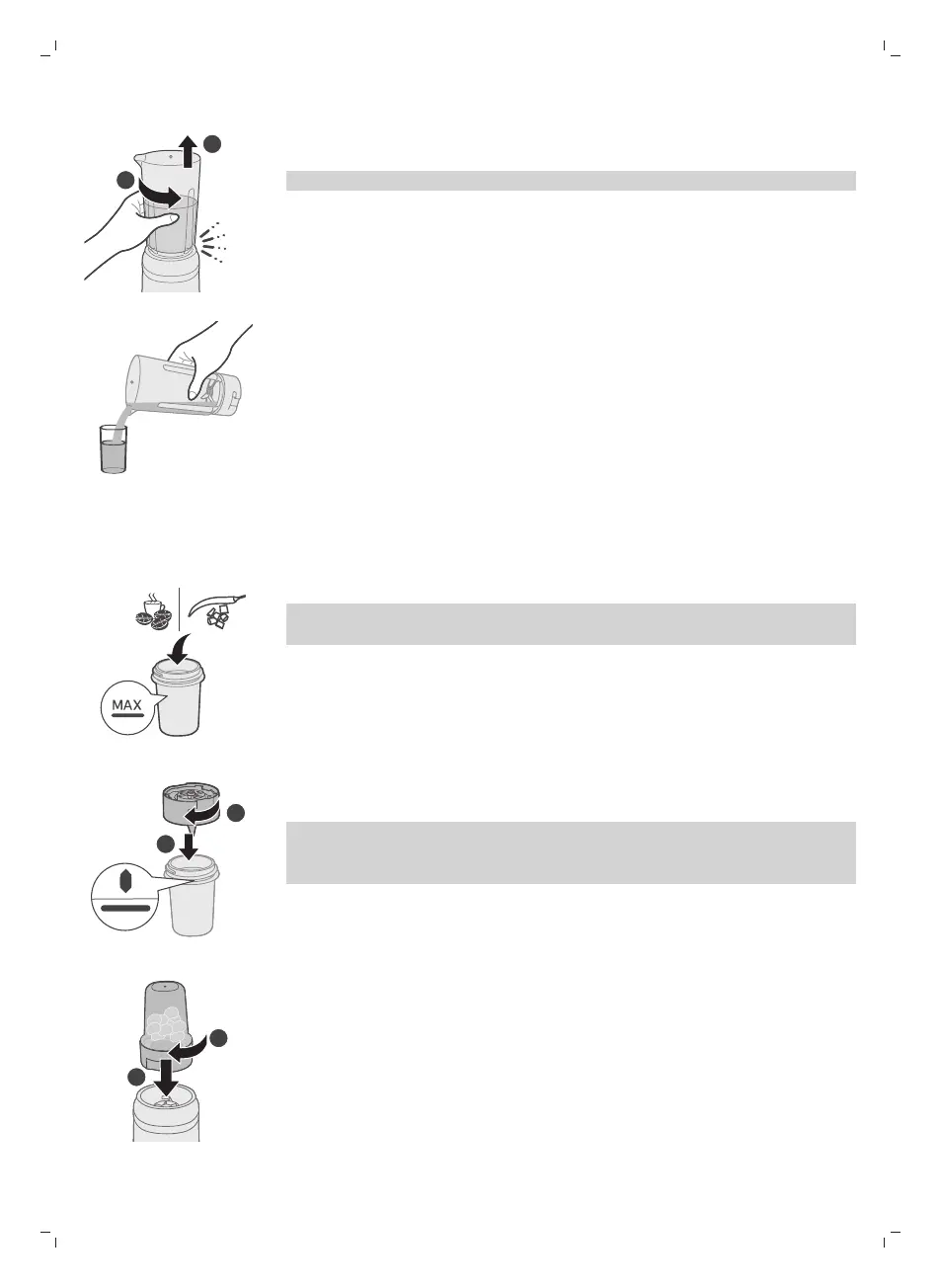 MAX