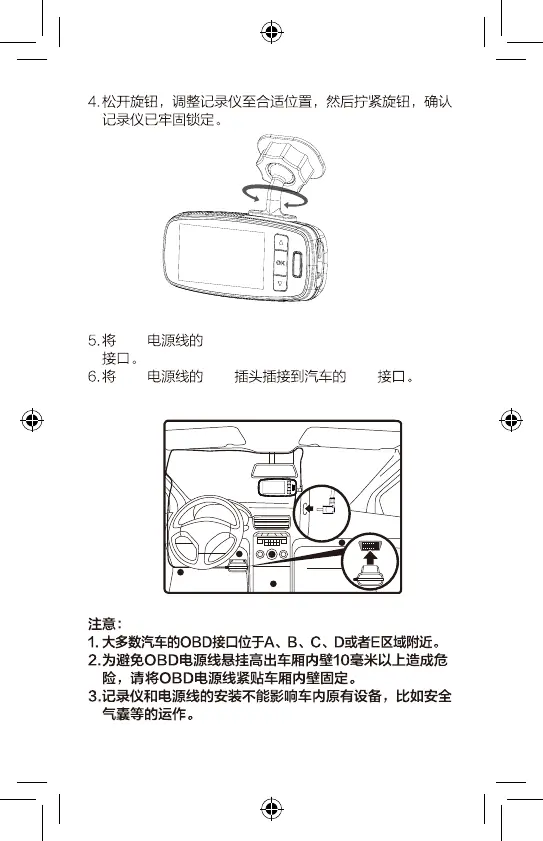 4. 松开旋钮，调整记录仪至合适位置，然后拧紧旋钮，确认记录仪已牢固锁定。

OK

5. 将 电源线的 接口。
6. 将 电源线的 插头插接到汽车的 接口。

注意：
1. 大多数汽车的OBD接口位于A、B、C、D或者E区域附近。
2. 为避免OBD电源线悬挂高出车厢内壁10毫米以上造成危险，请将OBD电源线紧贴车厢内壁固定。
3. 记录仪和电源线的安装不能影响车内原有设备，比如安全气囊等的运作。