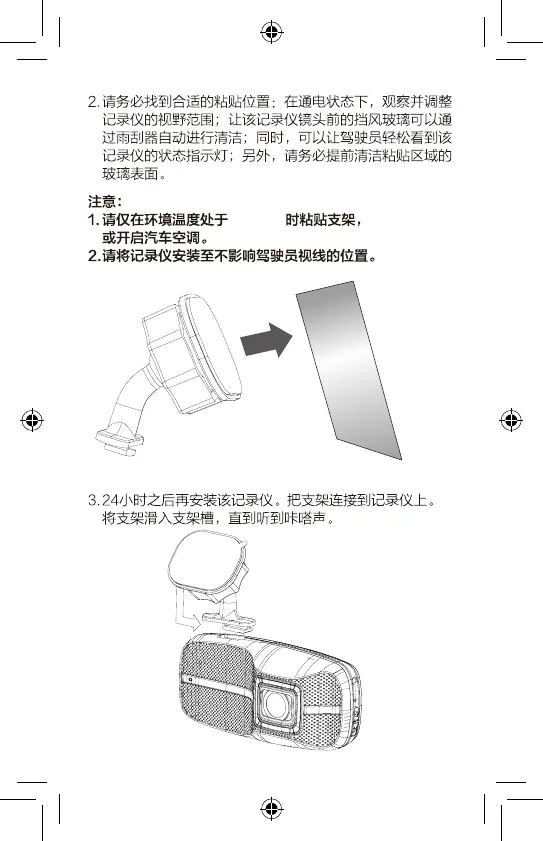 2. 请务必找到合适的粘贴位置：在通电状态下，观察并调整记录仪的视野范围；让该记录仪镜头前的挡风玻璃可以通过雨刮器自动进行清洁；同时，可以让驾驶员轻松看到该记录仪的状态指示灯；另外，请务必提前清洁粘贴区域的玻璃表面。

注意：
1. 请仅在环境温度处于 时粘贴支架，或开启汽车空调。
2. 请将记录仪安装至不影响驾驶员视线的位置。

3. 24小时之后再安装该记录仪。把支架连接到记录仪上。将支架滑入支架槽，直到听到咔嗒声。