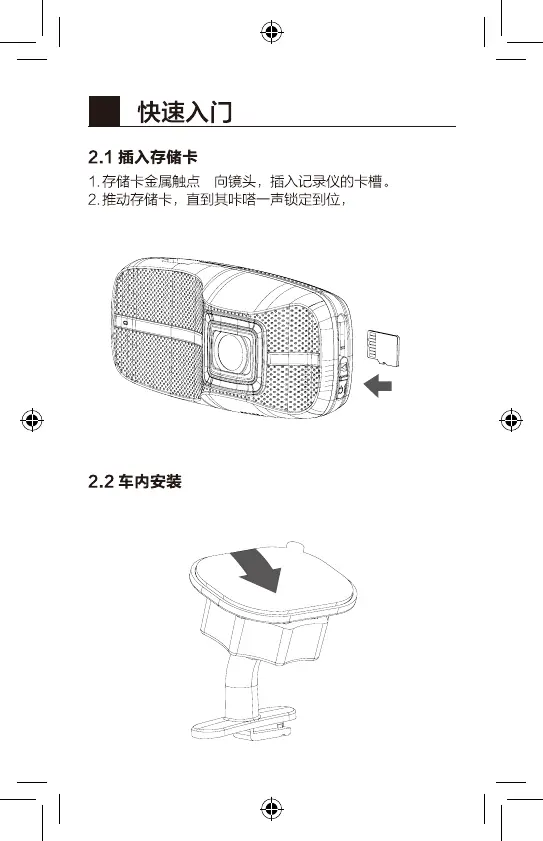 快速入门

2.1 插入存储卡

1. 存储卡金属触点 向镜头，插入记录仪的卡槽。
2. 推动存储卡，直到其咔嗒一声锁定到位，

2.2 车内安装