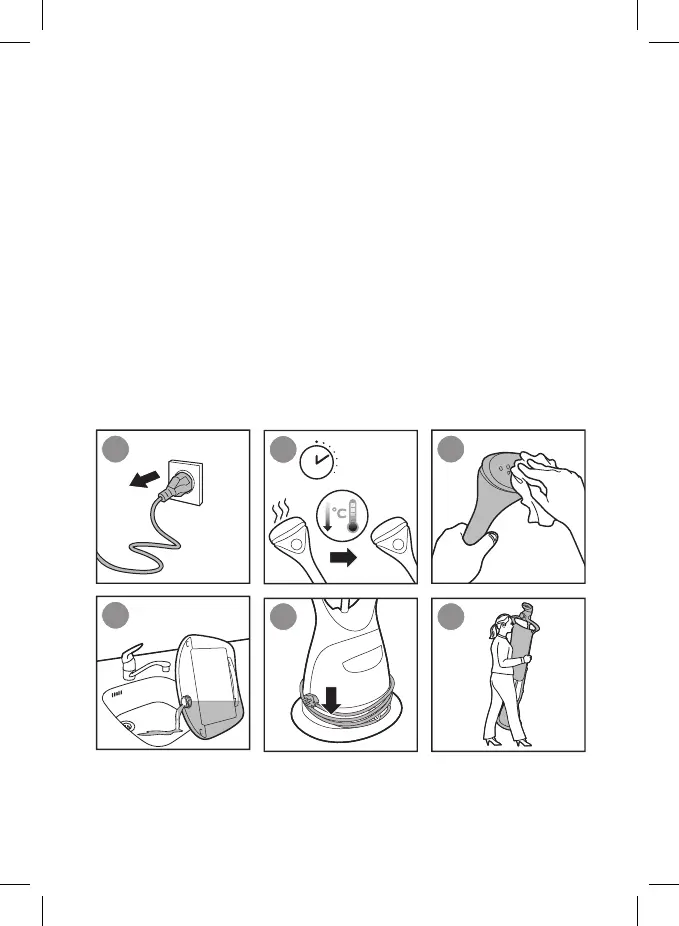 °C