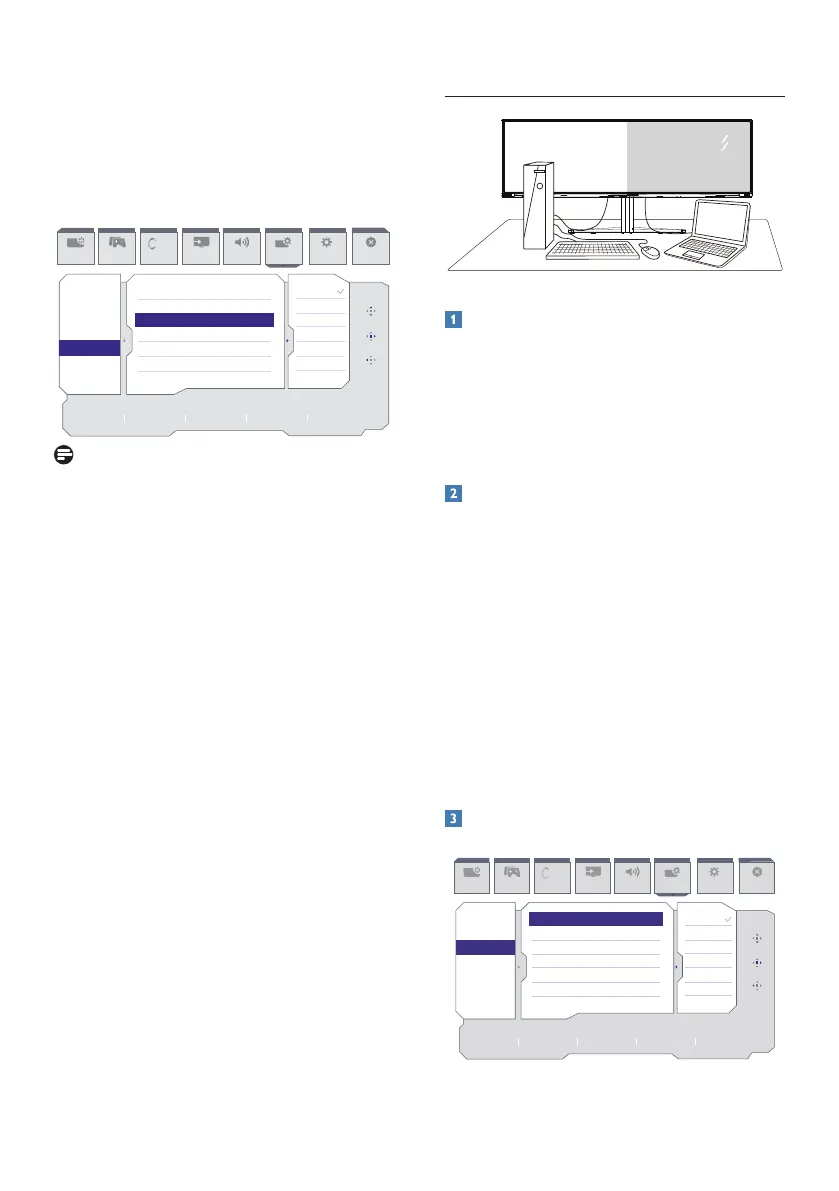 1
2
3