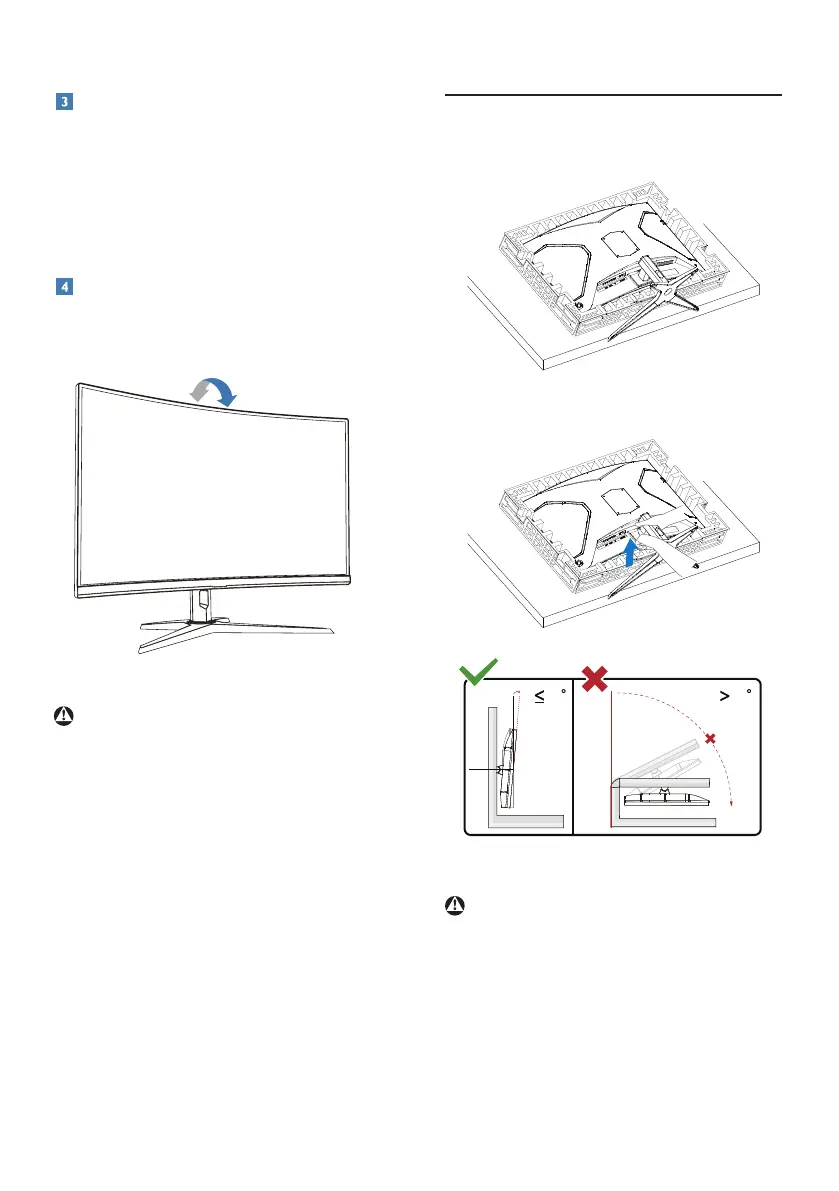 3

4

≤ °

> °