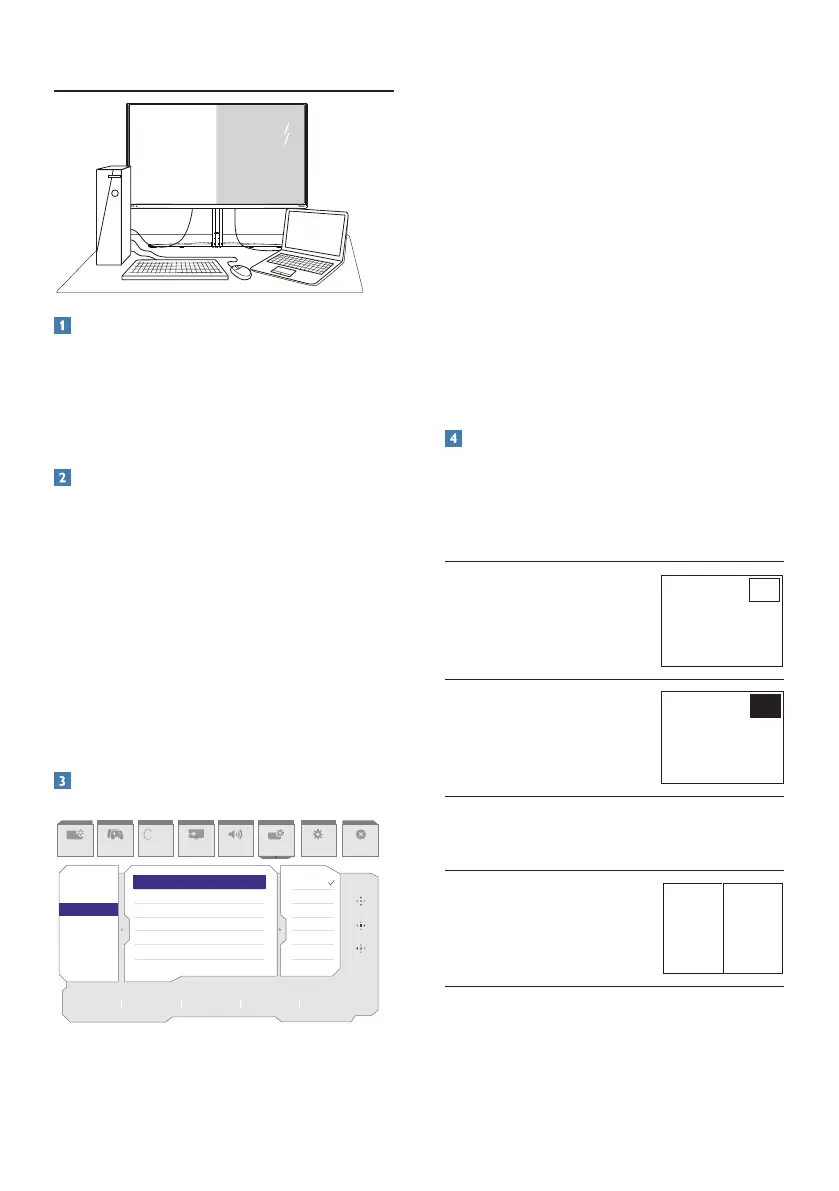 1

2

3

4