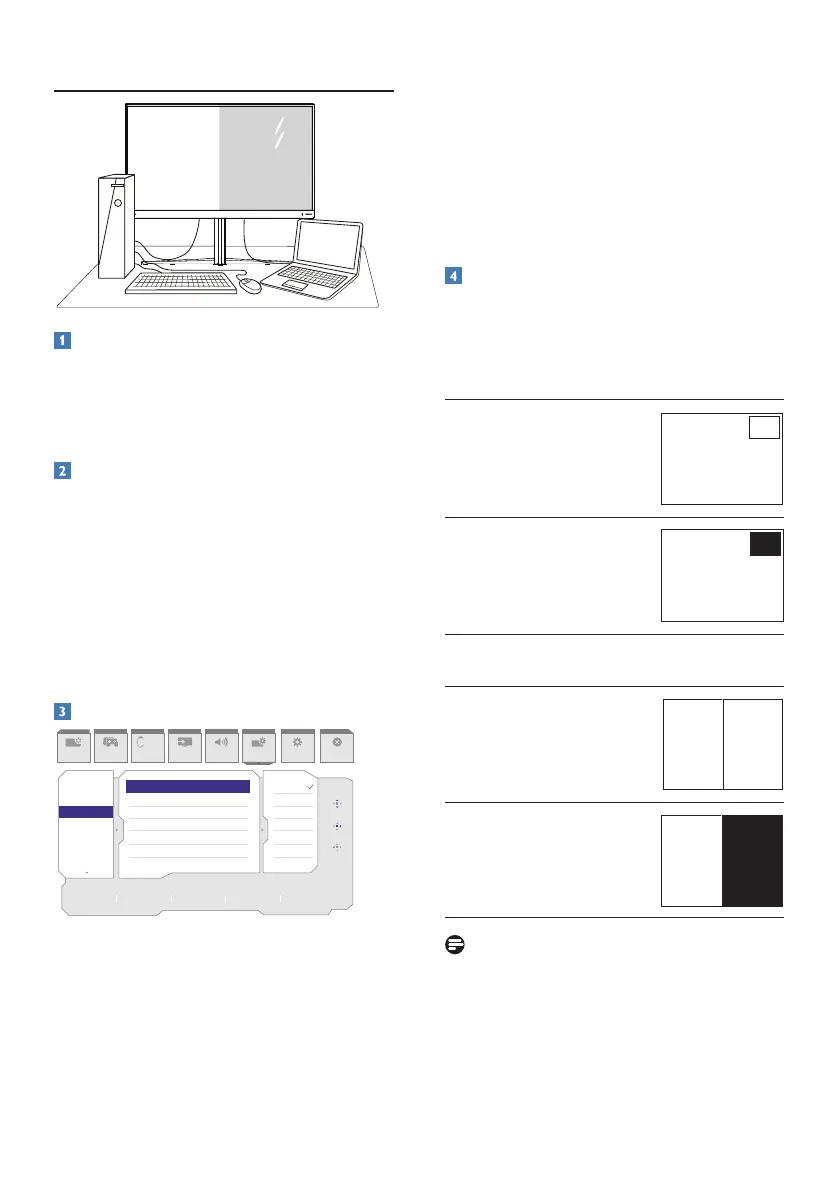 1

2

3

4