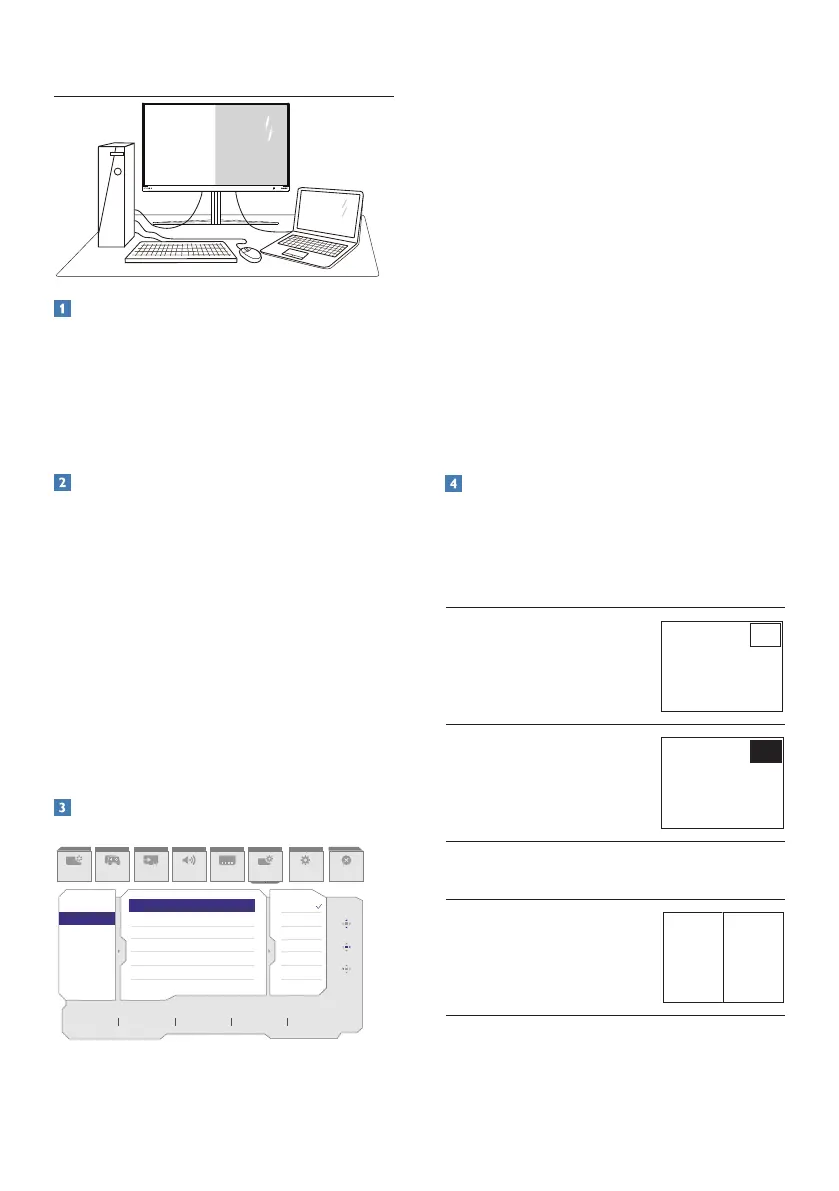 1

2

3

4