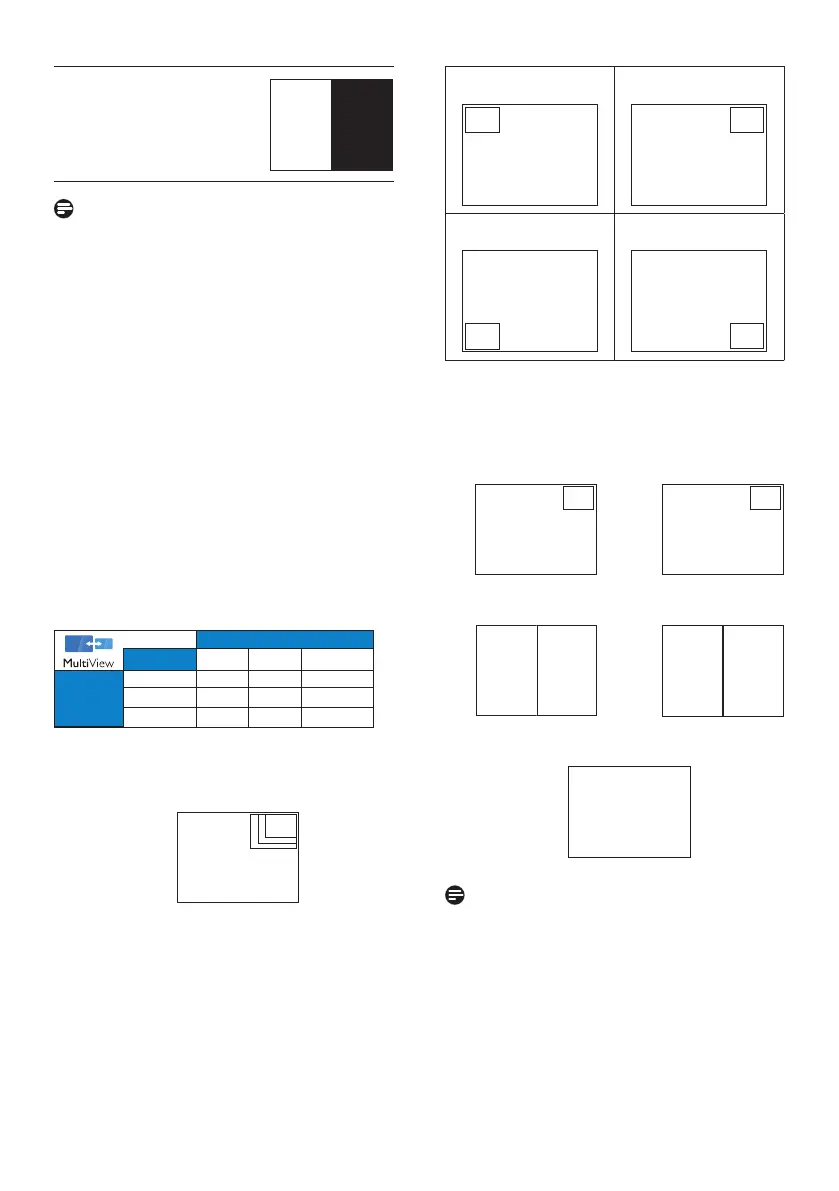 MultiView