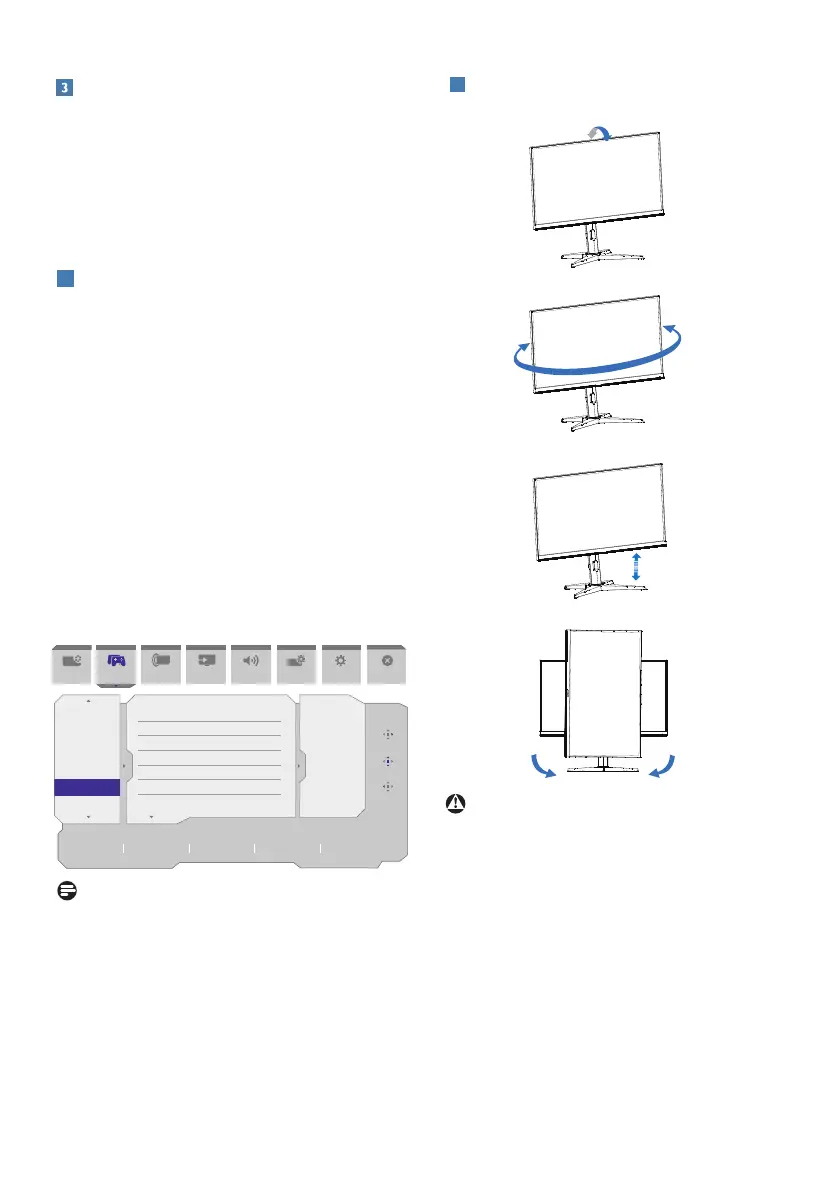 3