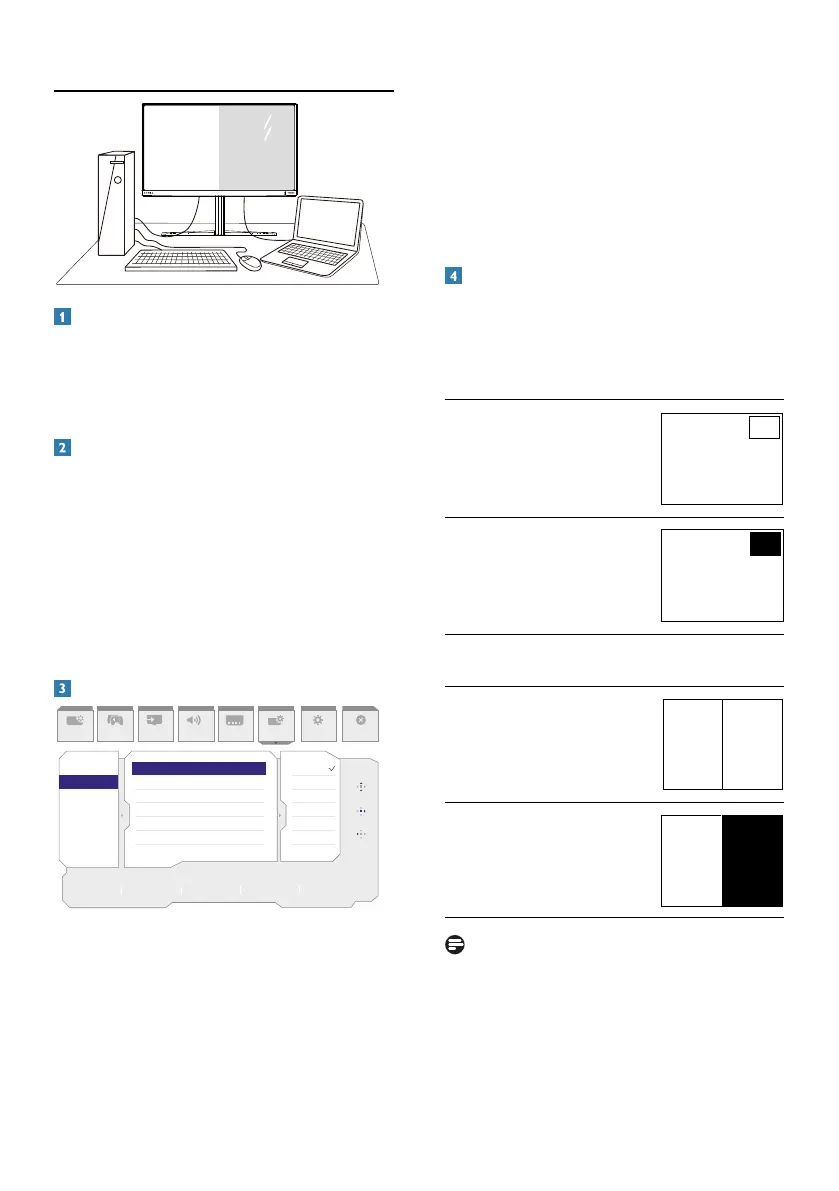 1

2

3

4