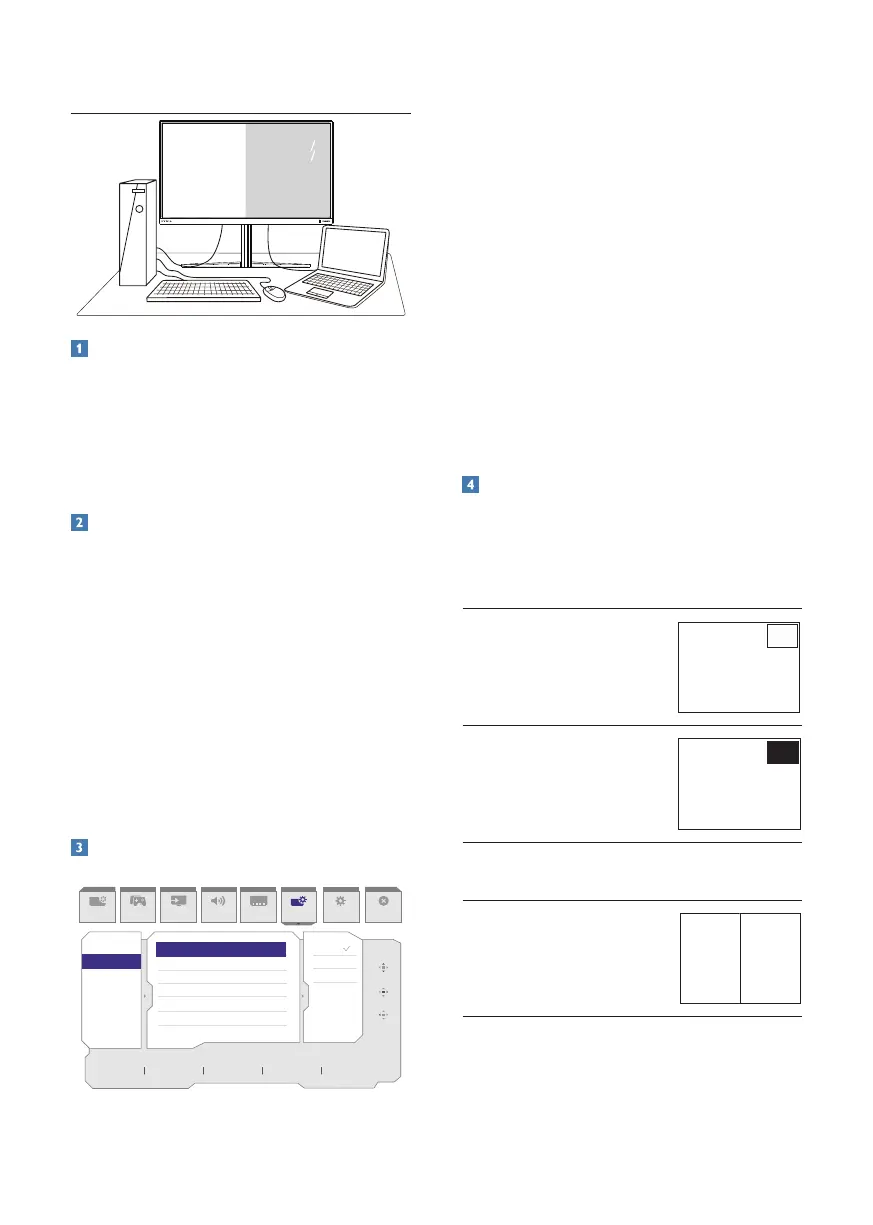 1

2

3

4