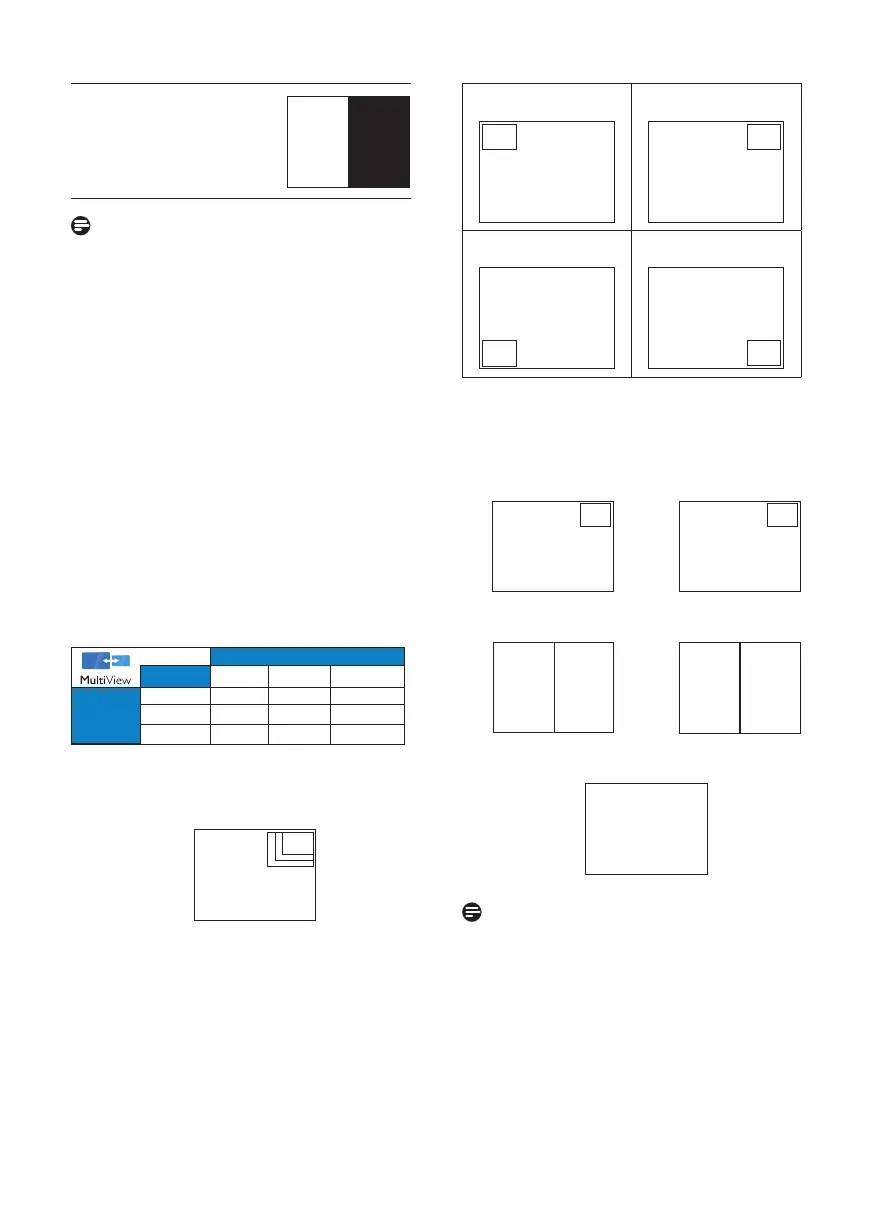 MultiView