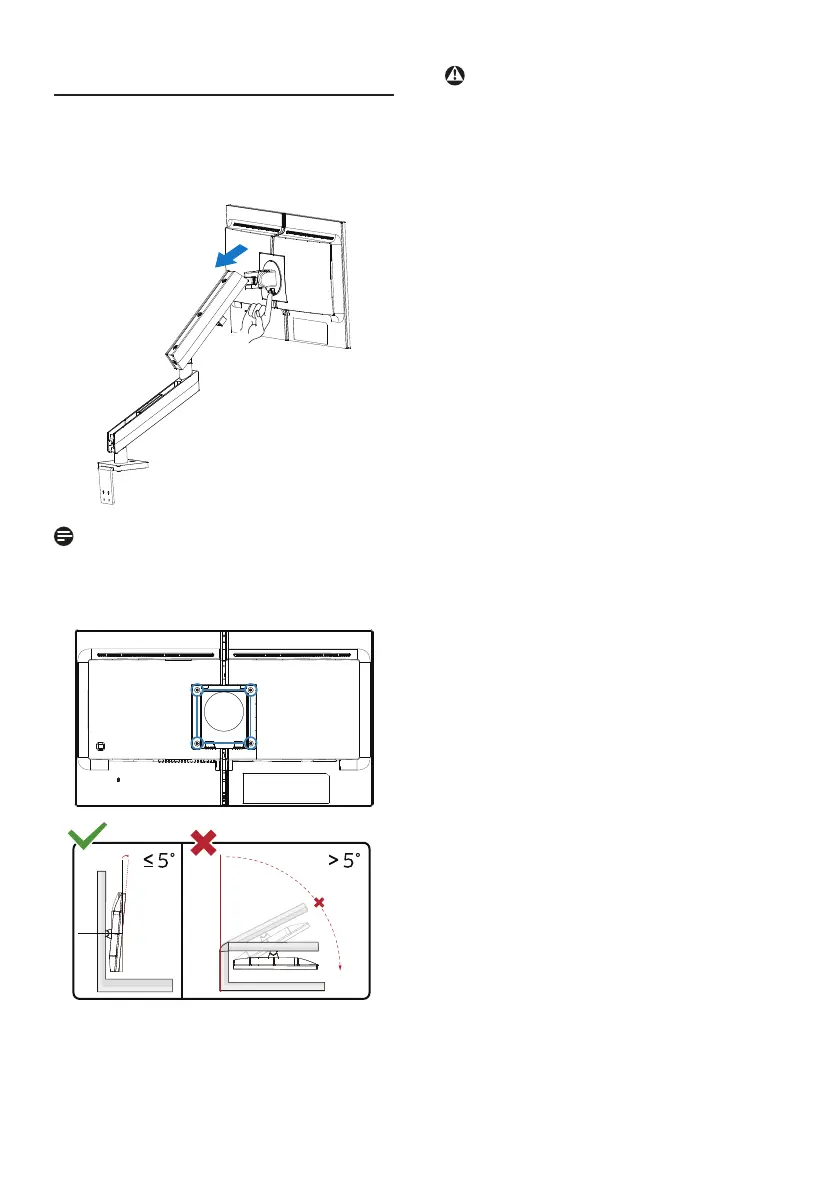 ≤ 5°

> 5°