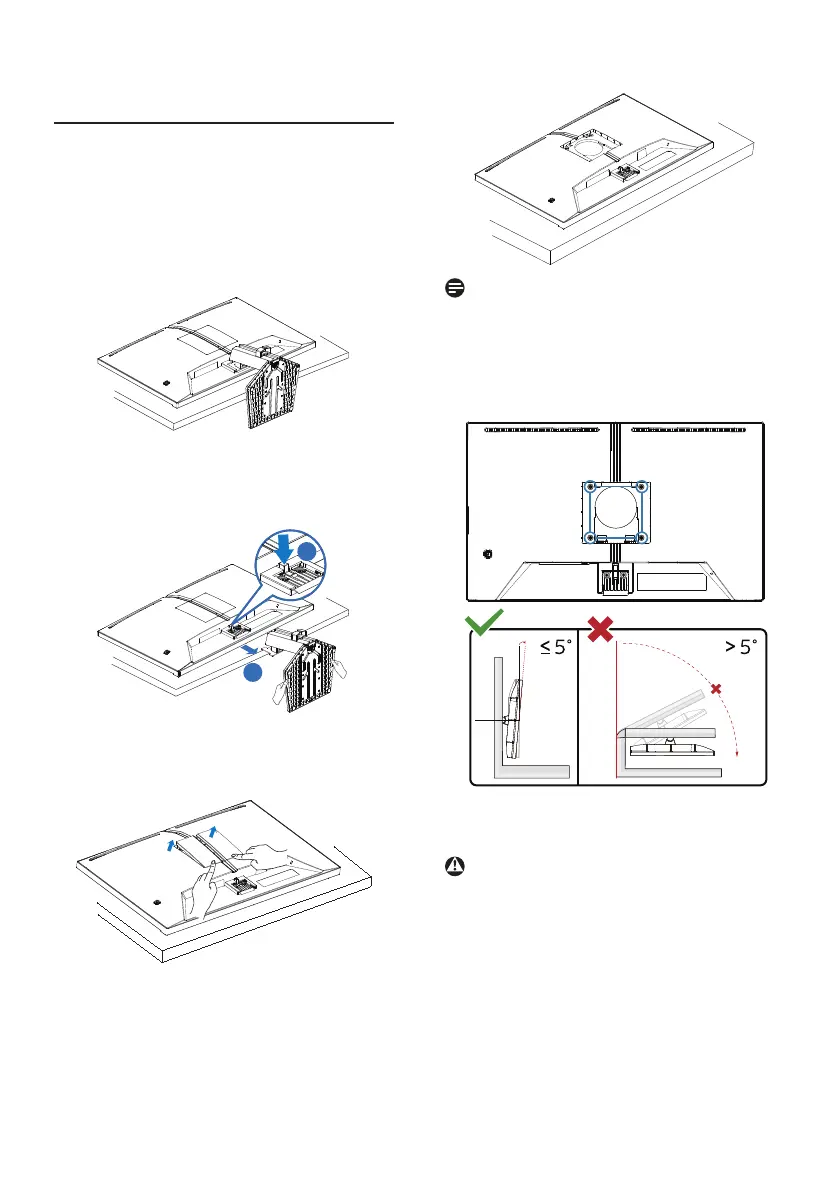 $\leq 5°$

$> 5°$