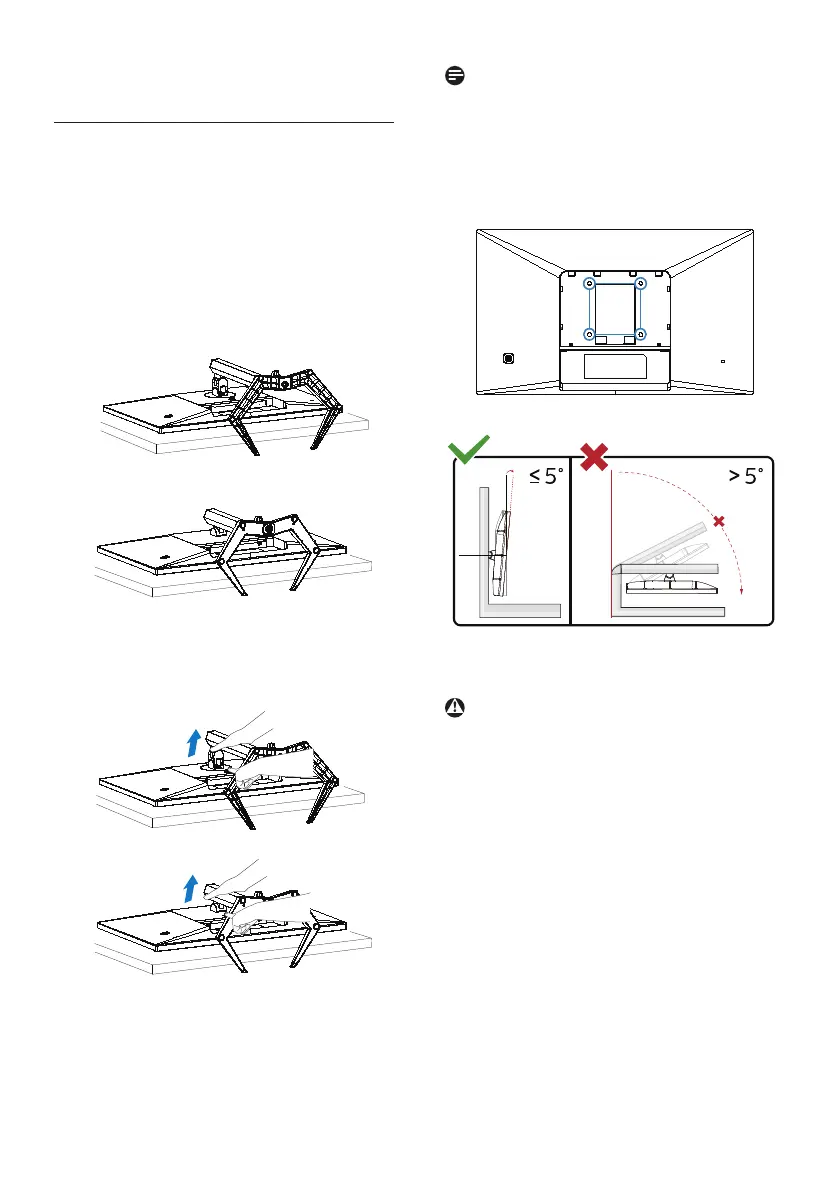 ≤ 5°

> 5°