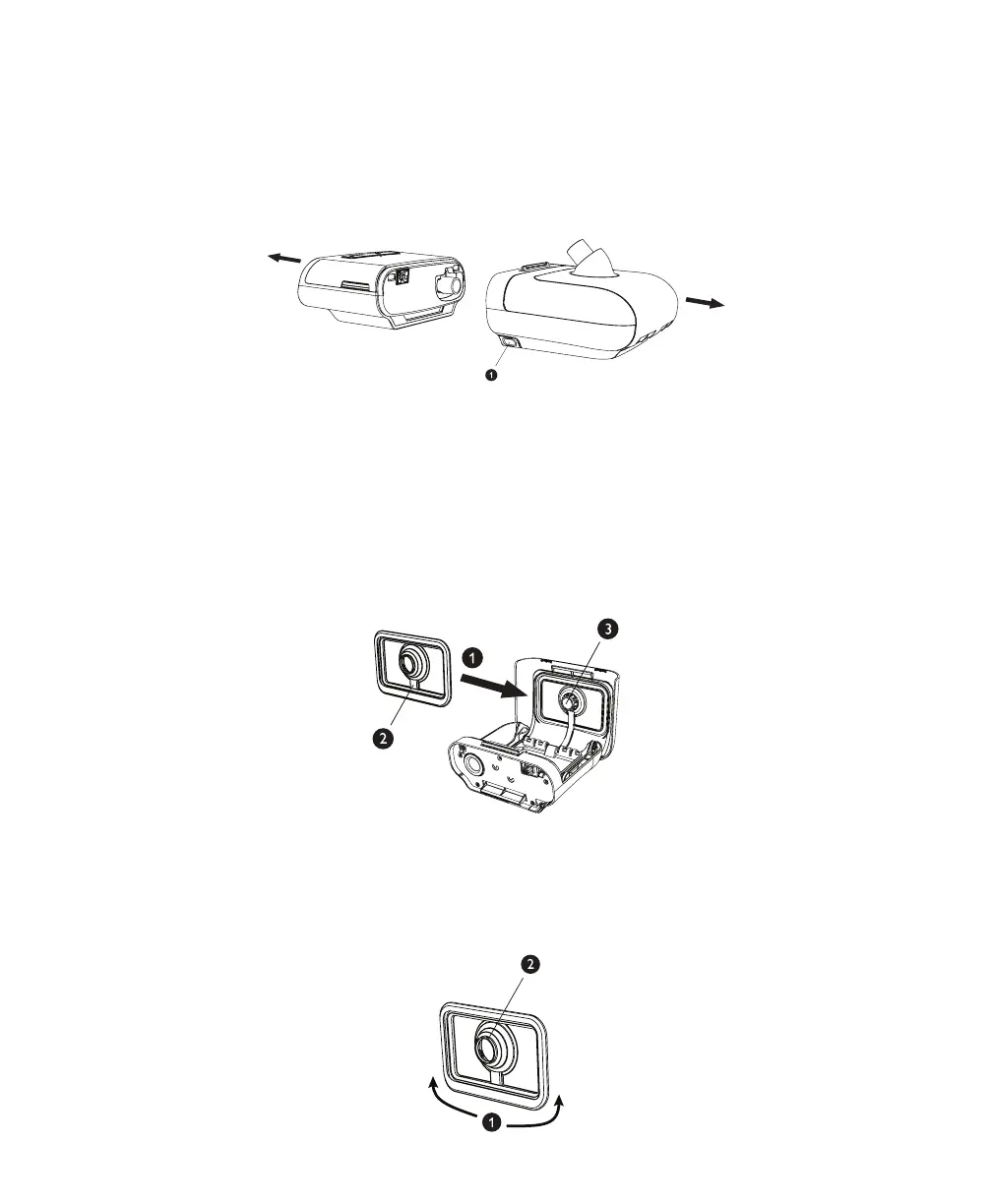 1

1

3

2

2

1