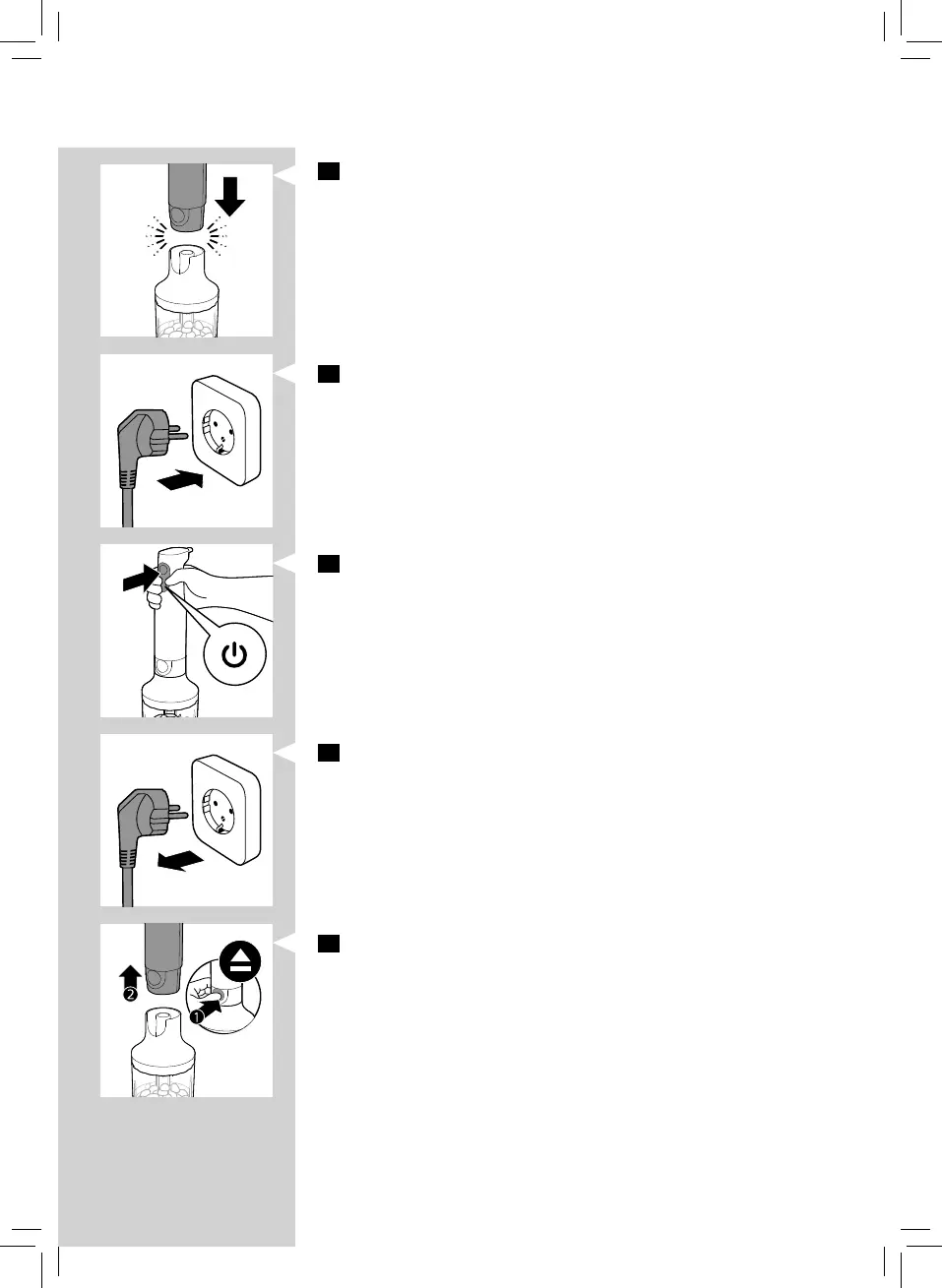 2

1