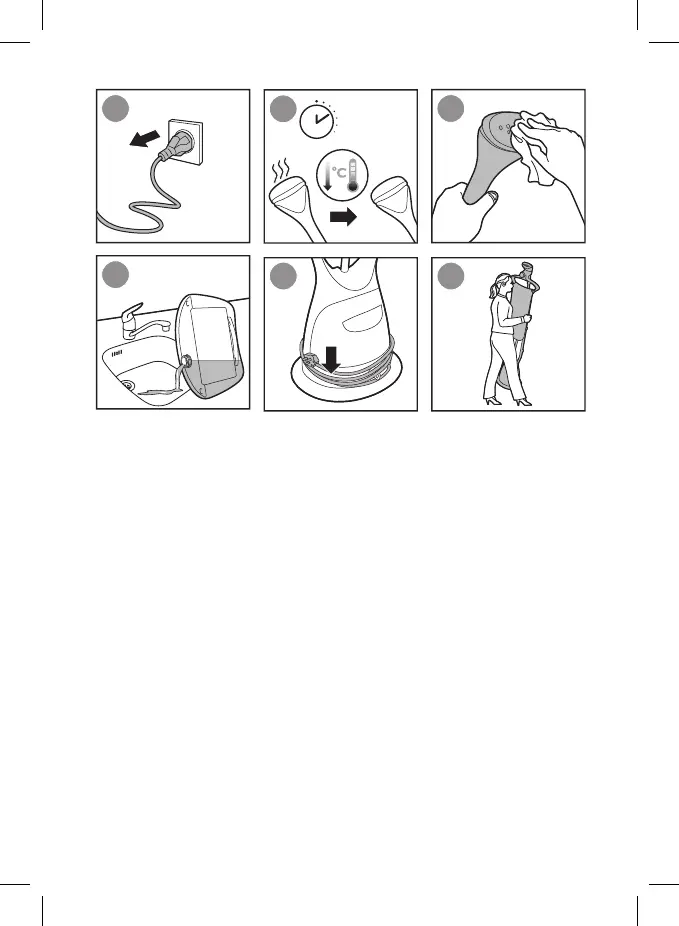 °C