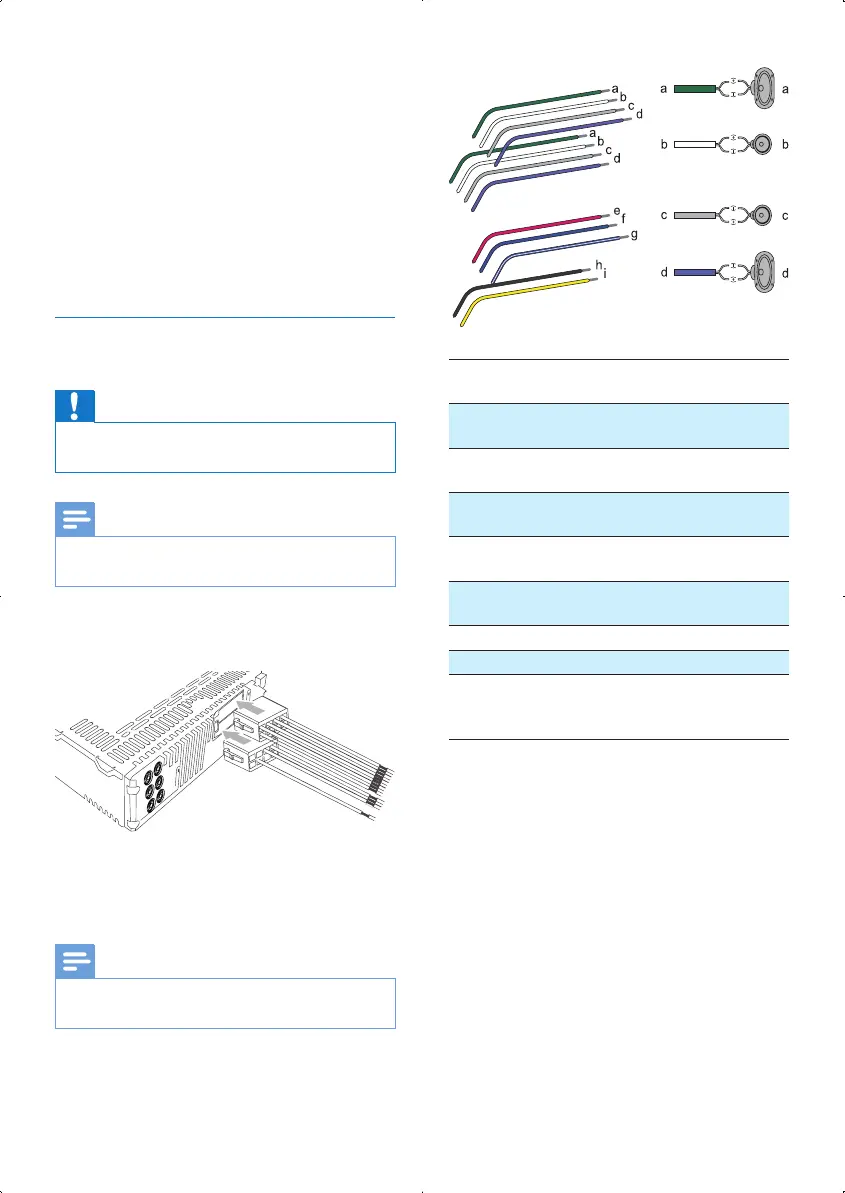 a
b
c
d
a
b
c
d
e
f
g
h
i

a a
b b
c c
d d