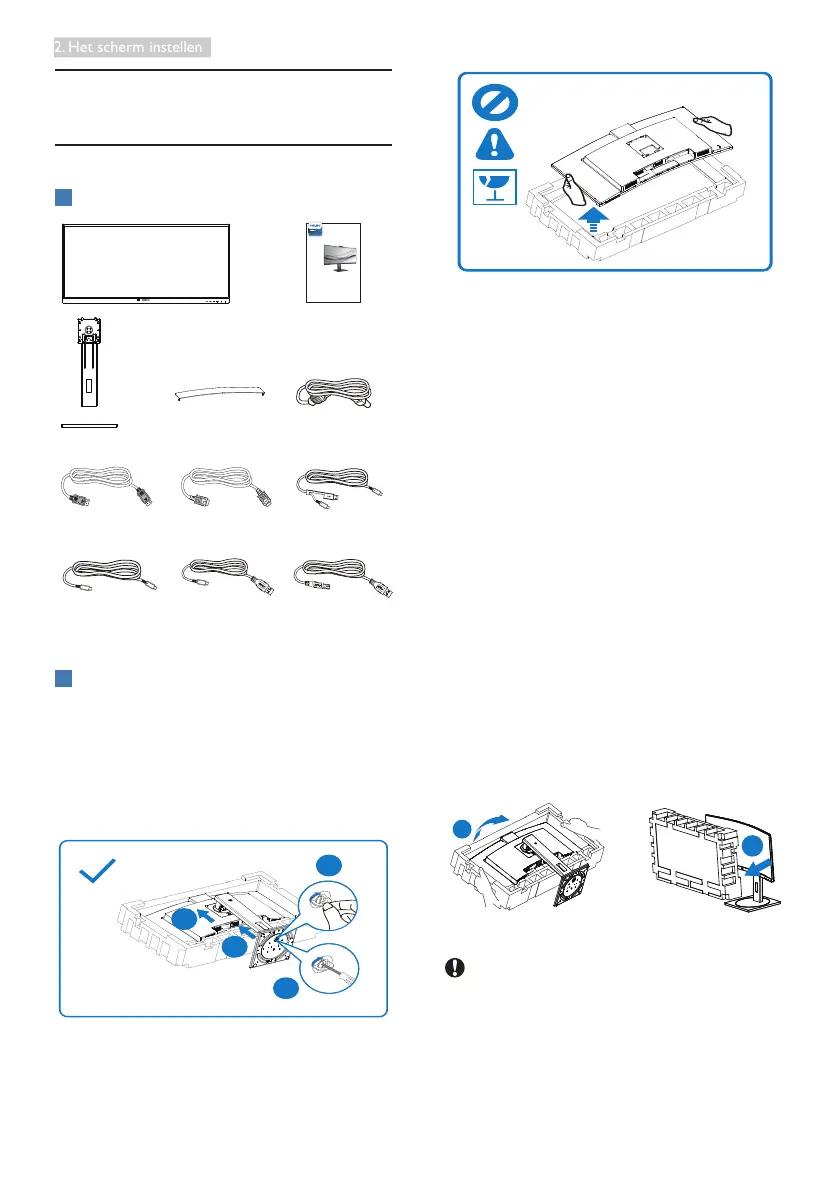 2. Het scherm instellen