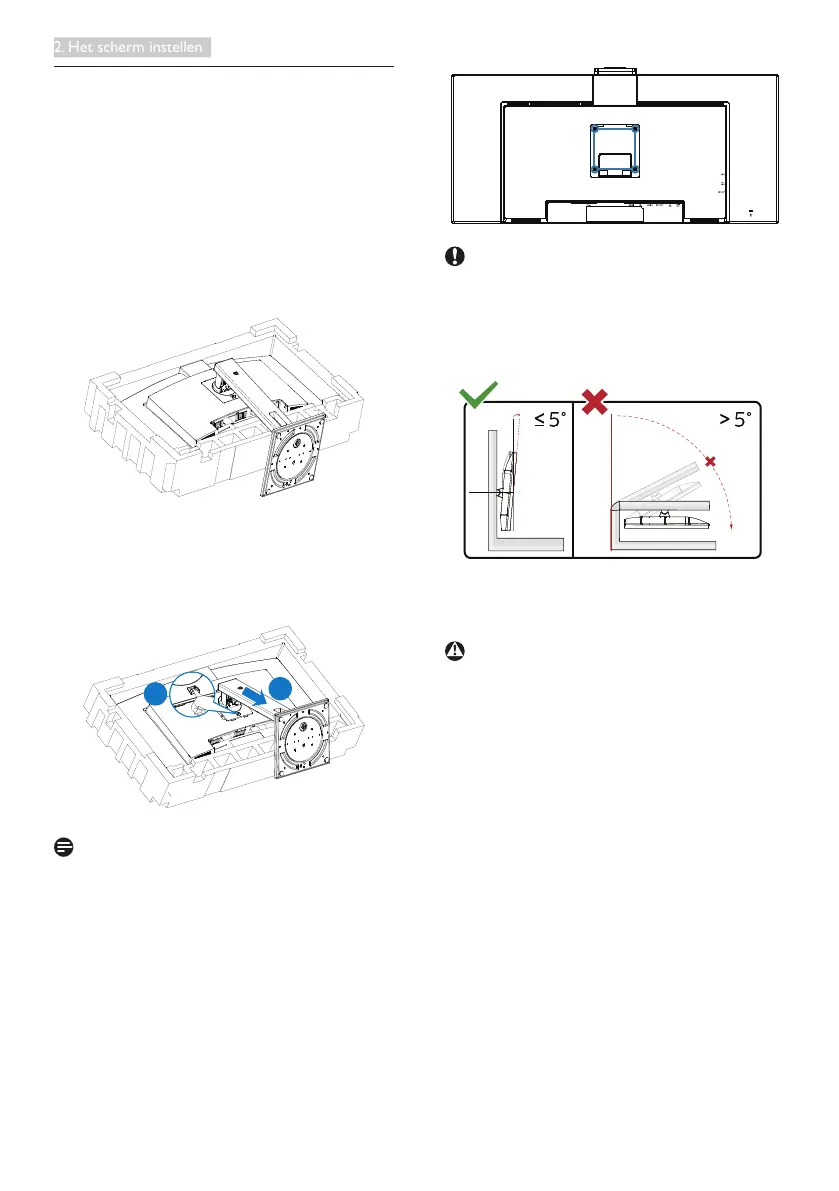 2. Het scherm instellen

$\leq 5°$

$> 5°$