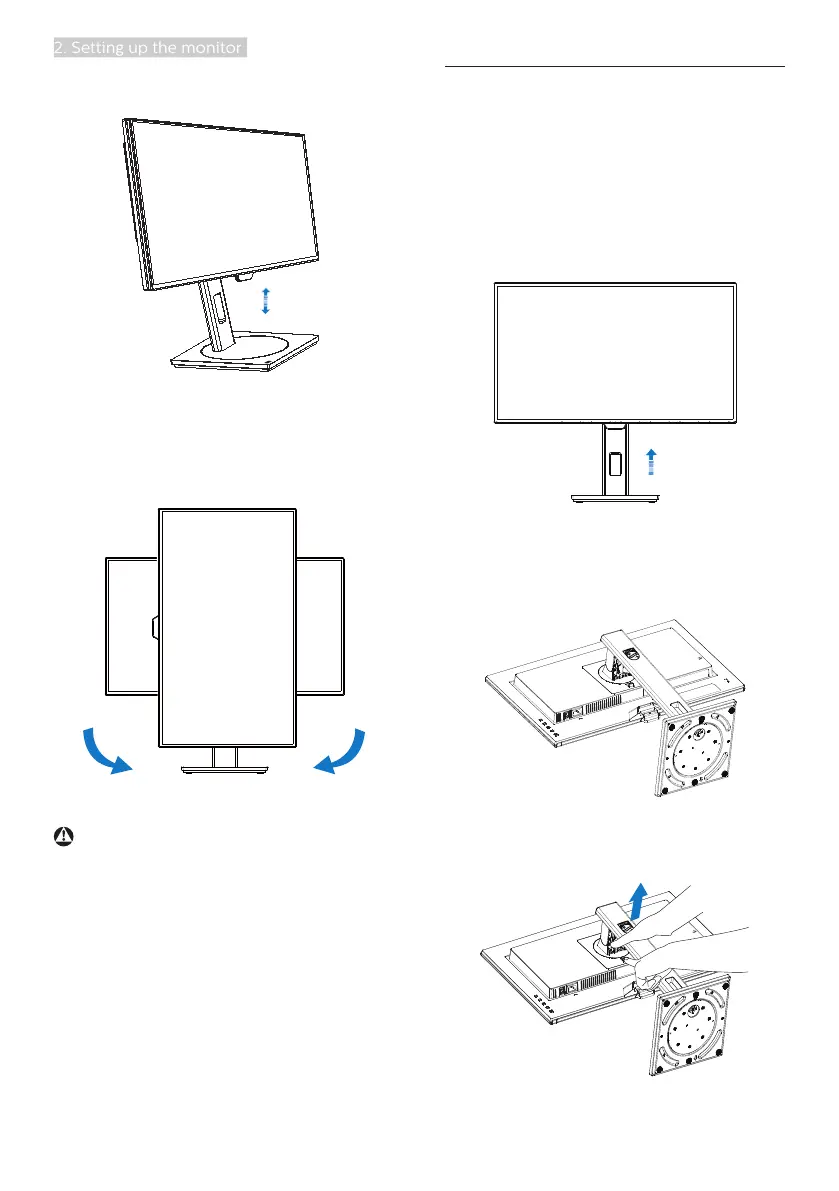 2. Setting up the monitor