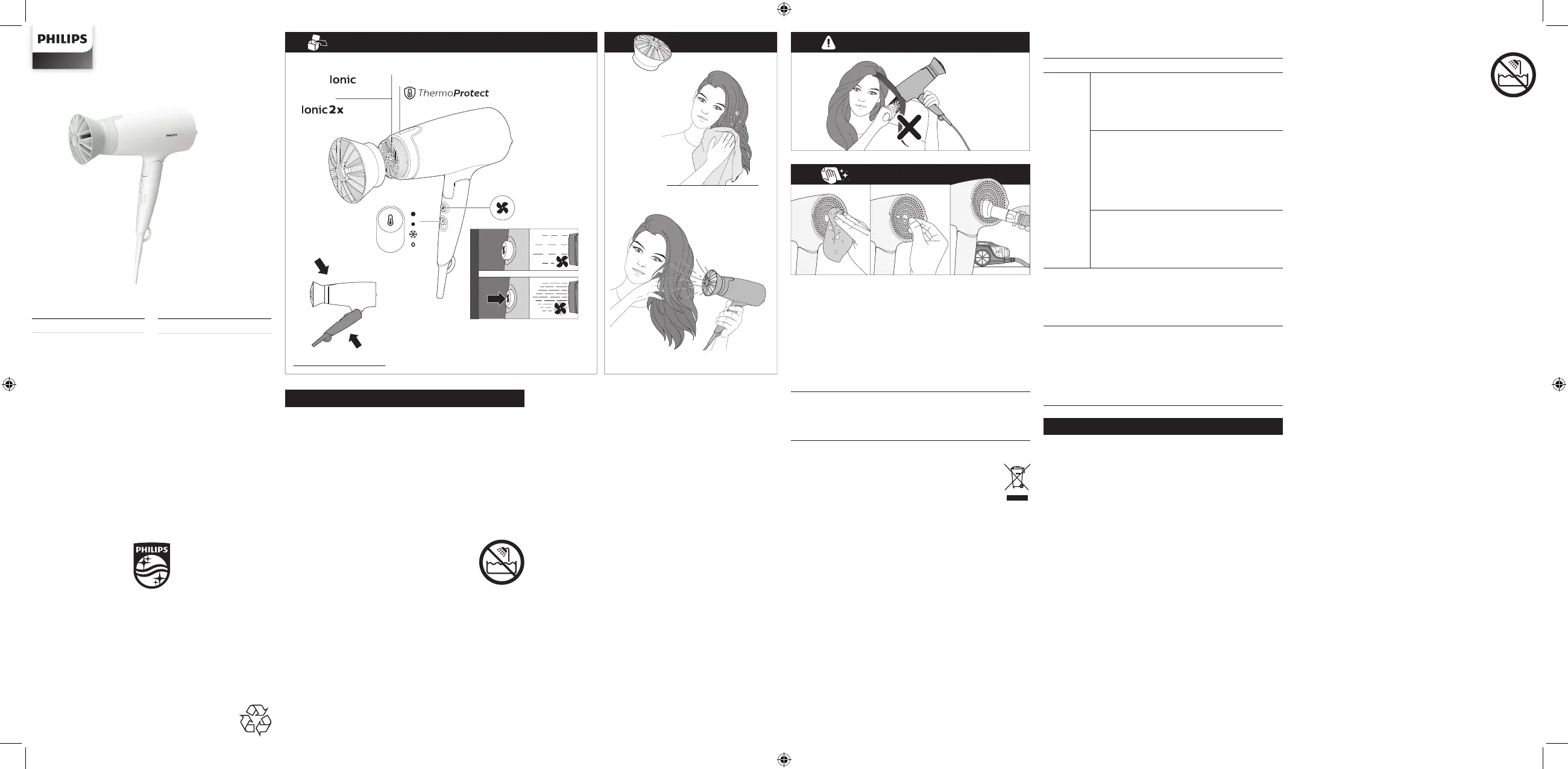 PHILIPS

PHILIPS

Ionic

Ionic 2x

ThermoProtect

PHILIPS