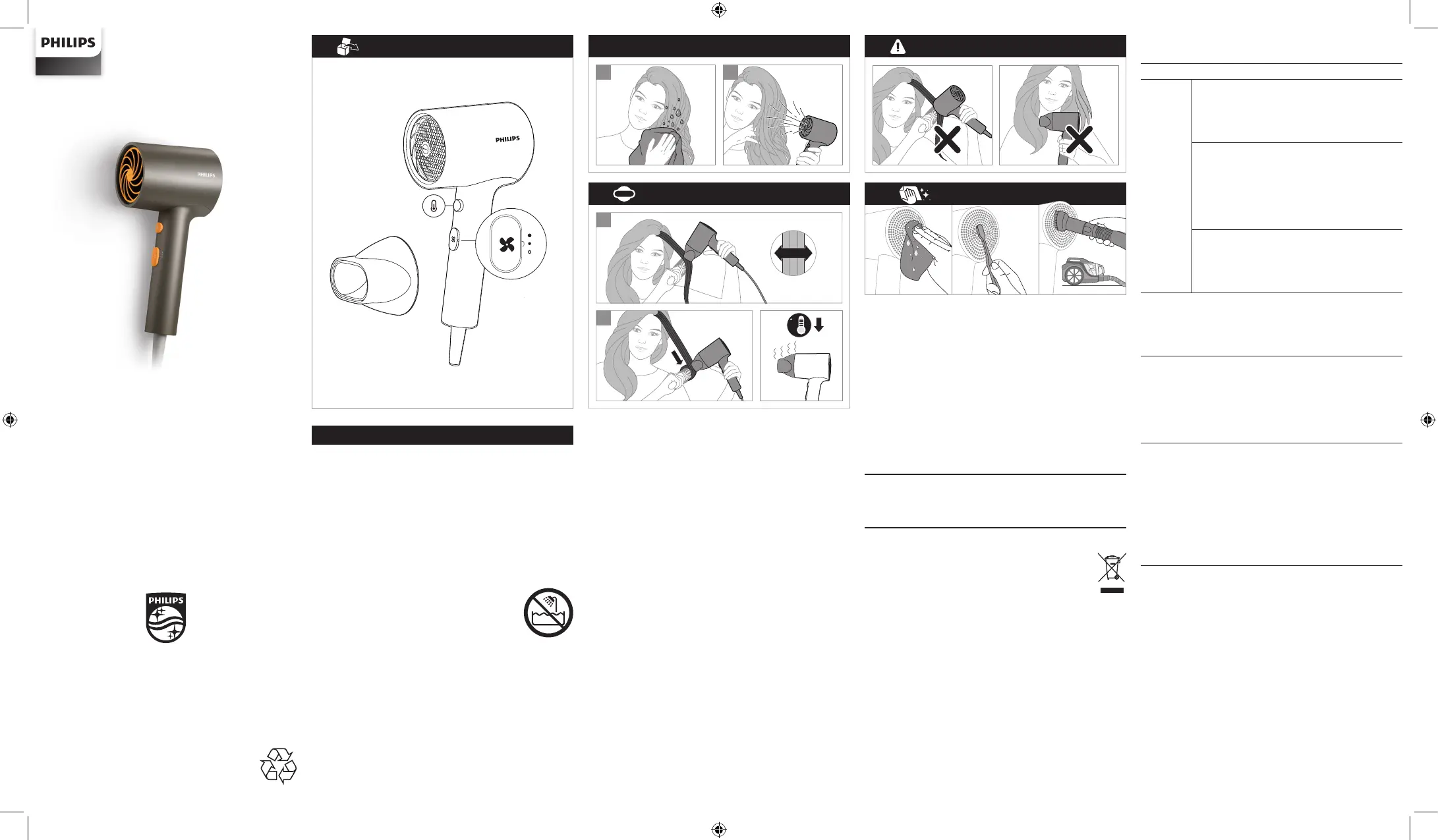 PHILIPS

PHILIPS

PHILIPS

PHILIPS