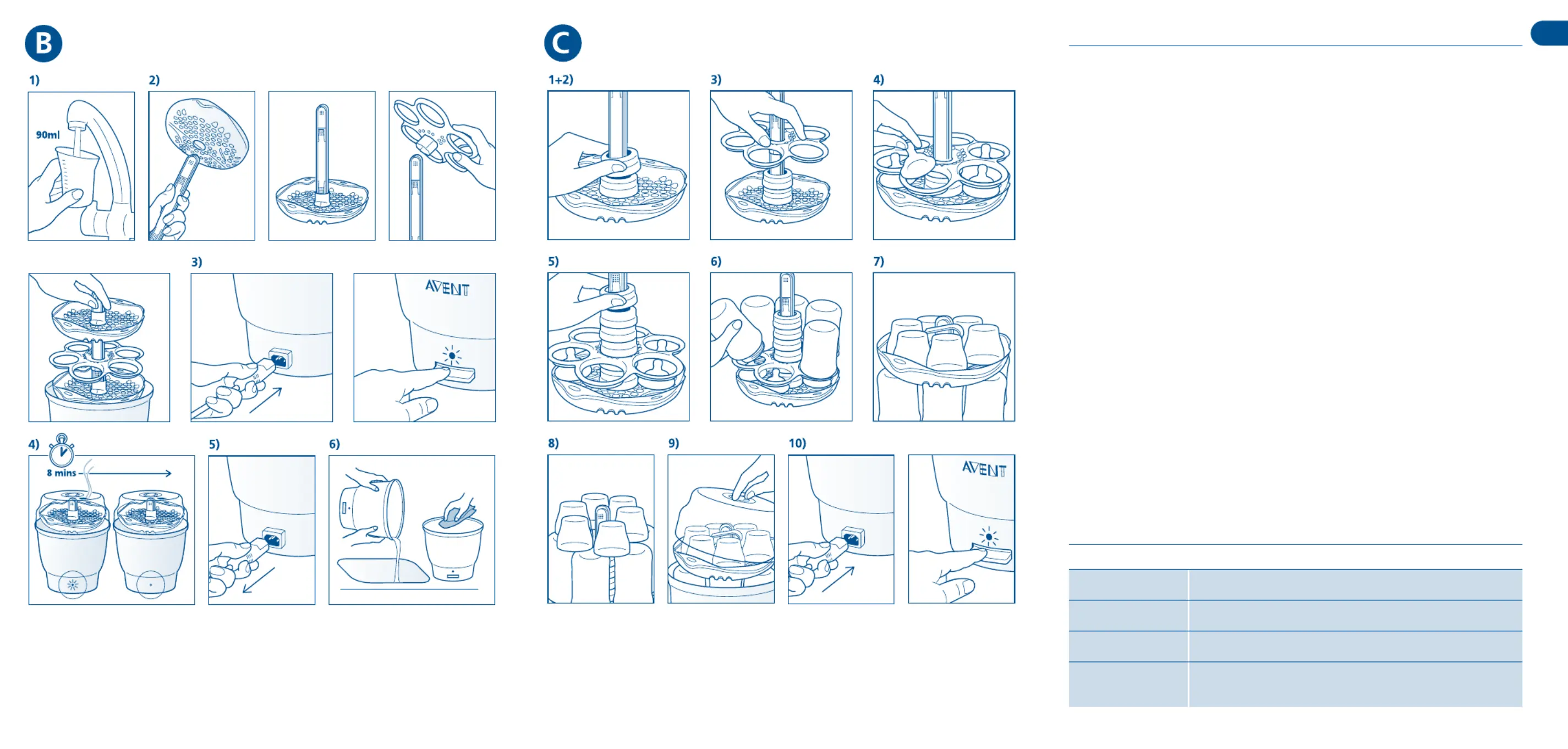 B

1)

90ml

2)

3)

AVENT

4)

8 mins

5)

6)

C

1+2)

3)

4)

5)

6)

7)

8)

9)

10)

AVENT