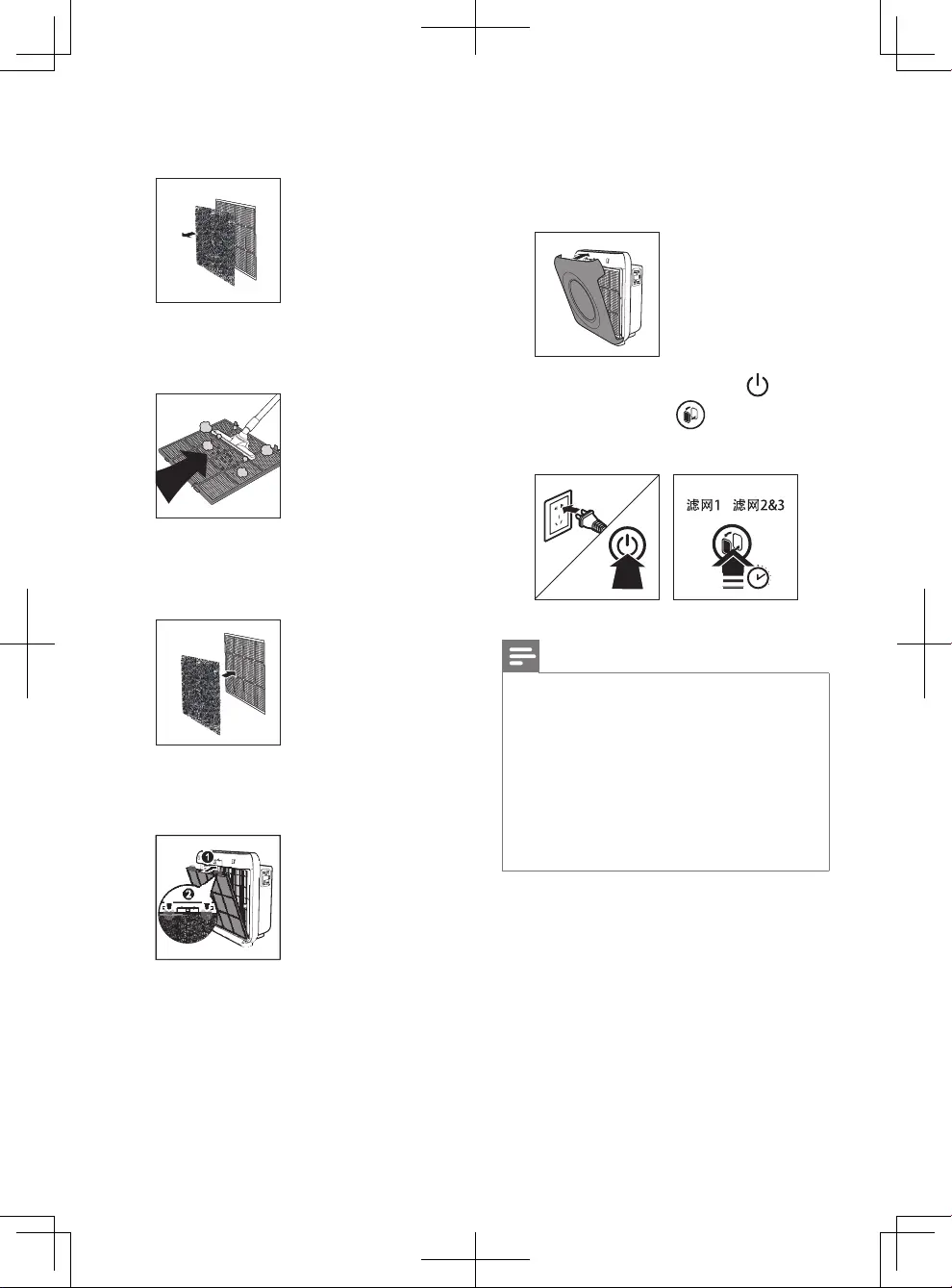 滤网1 滤网2&3