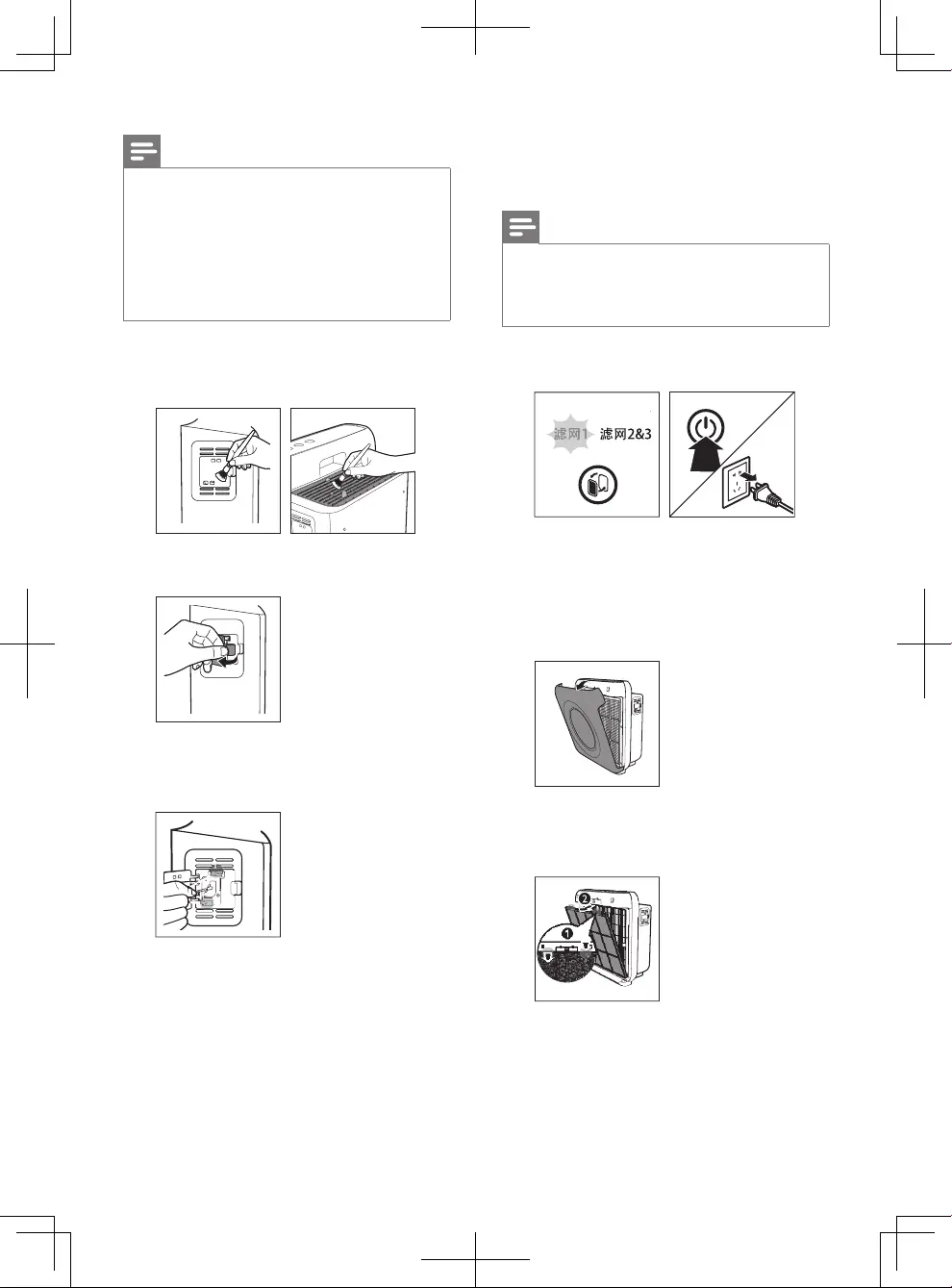 滤网1 滤网2&3

2

1