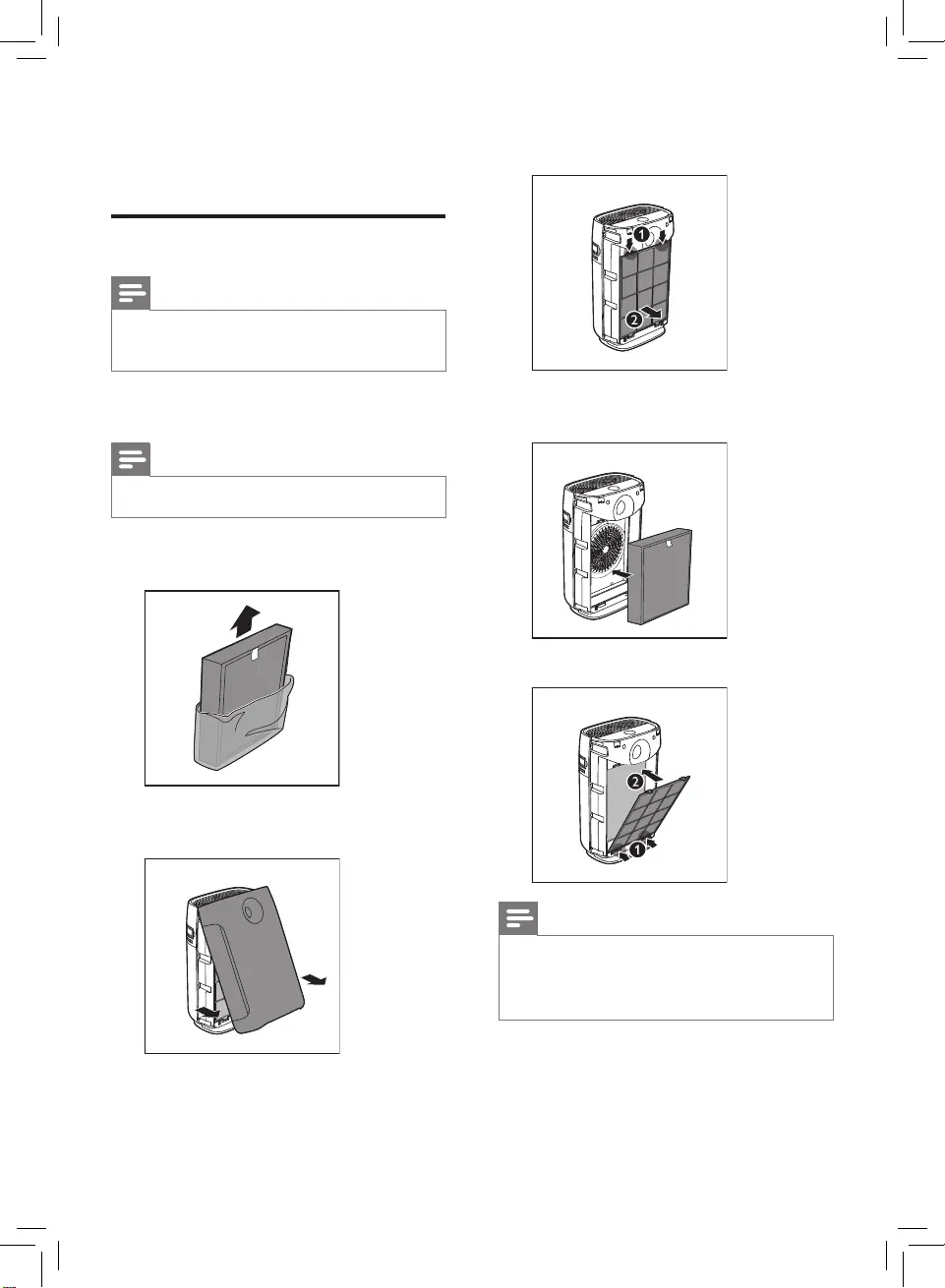 1

2

2

1