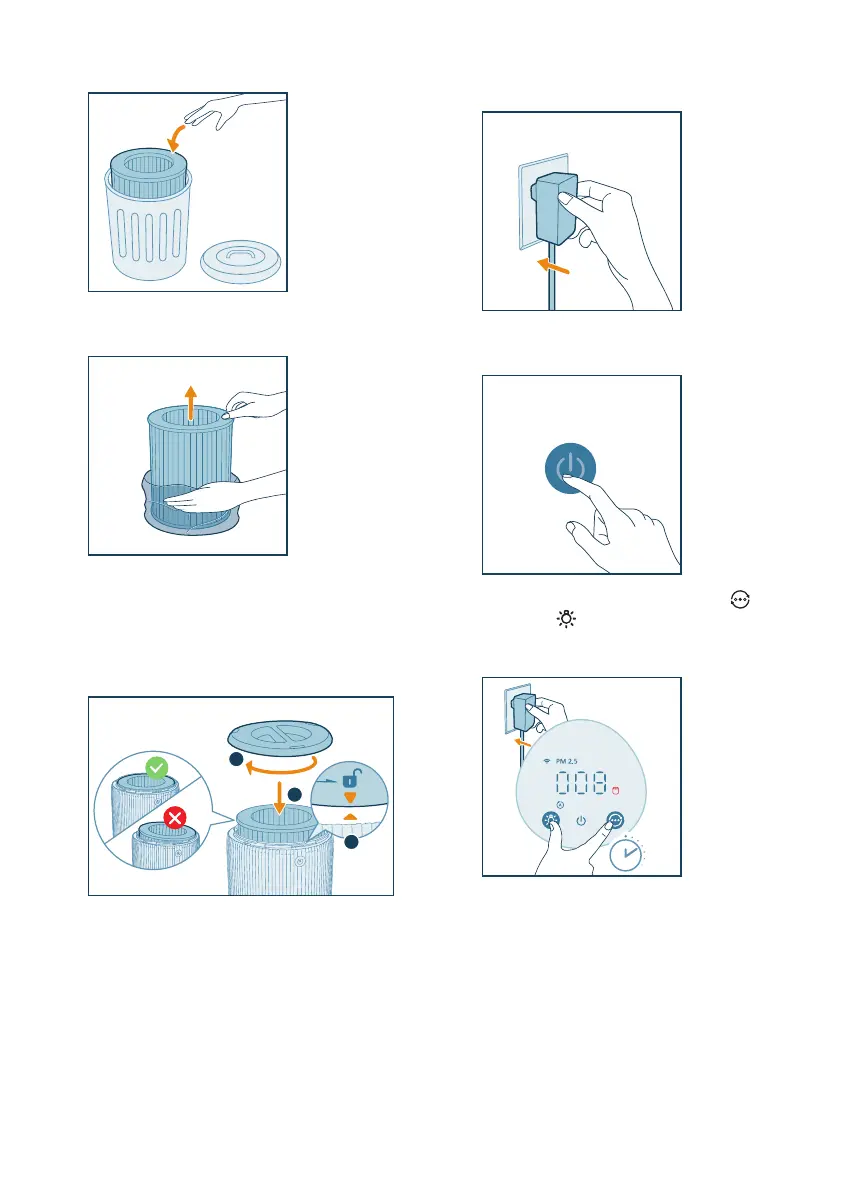 PM 2.5

008