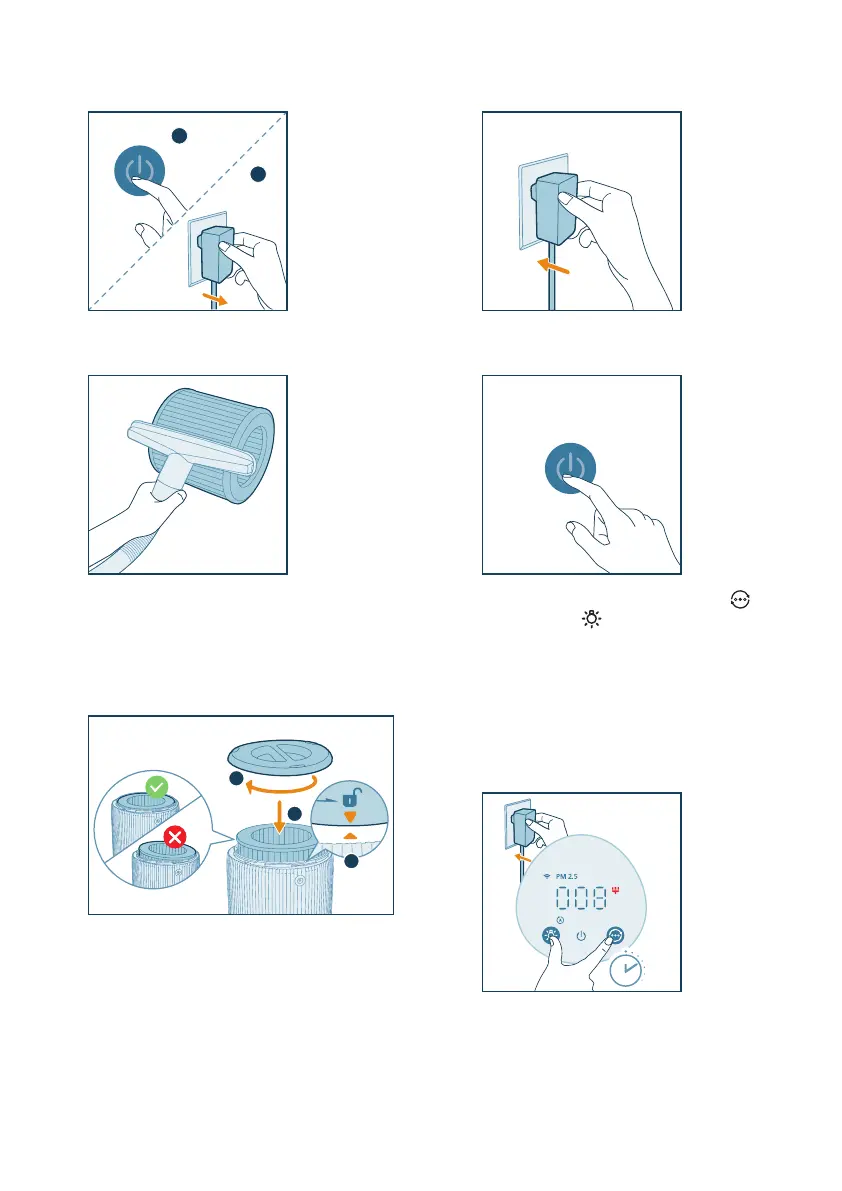 PM 2.5

008