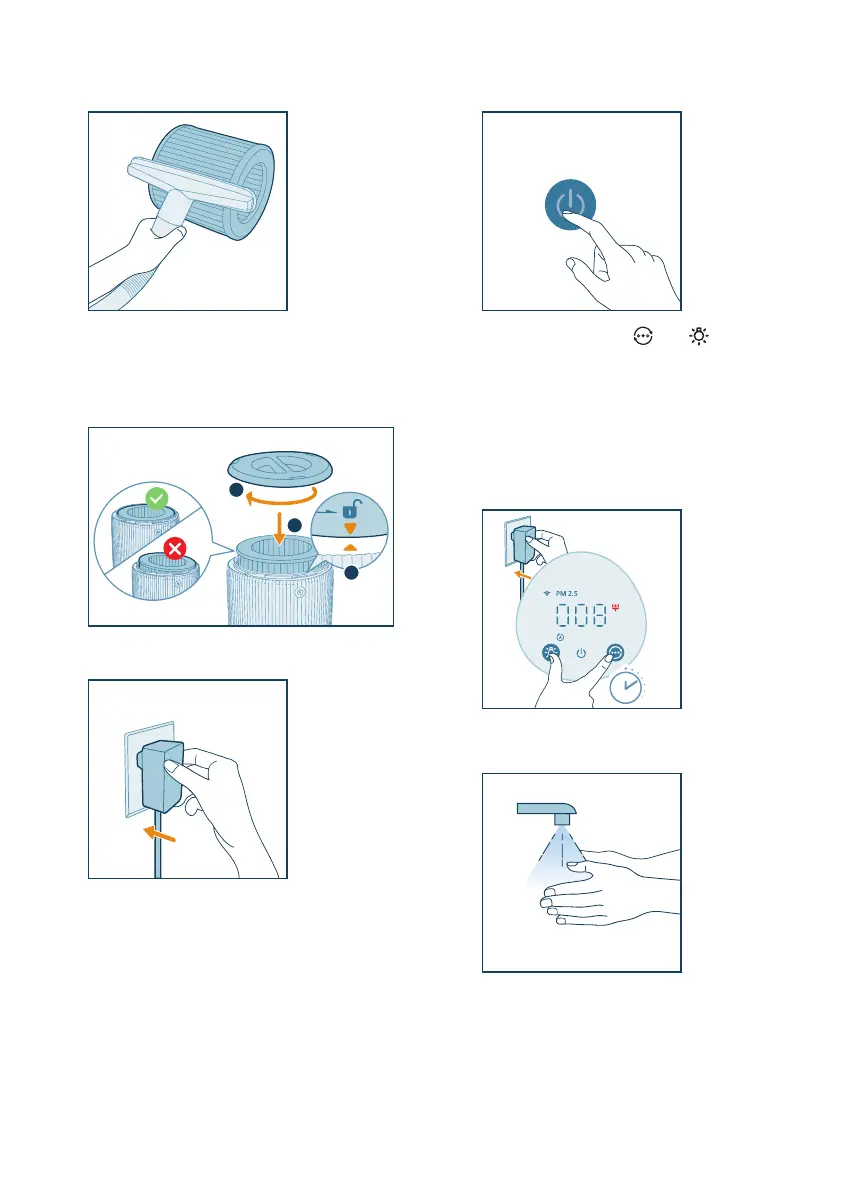 PM 2.5

008