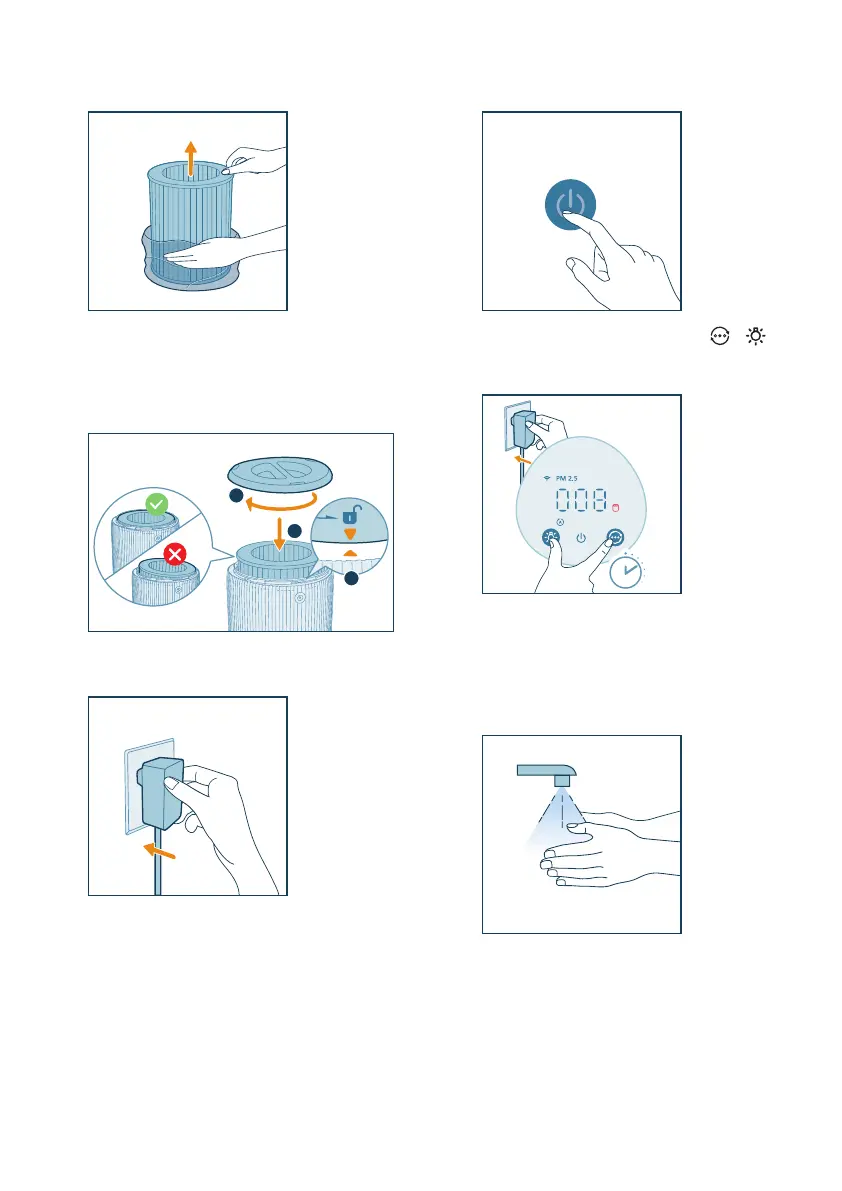 PM 2.5

008