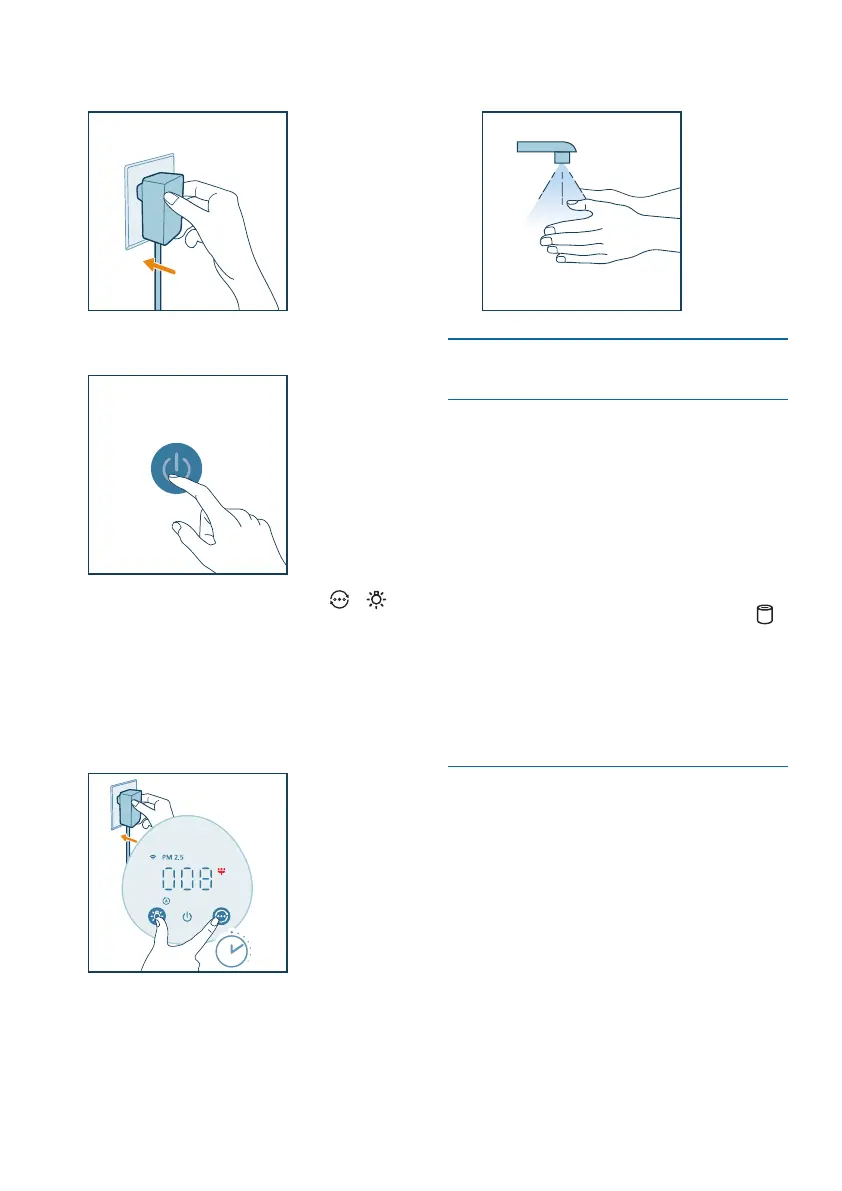 PM 2.5

008