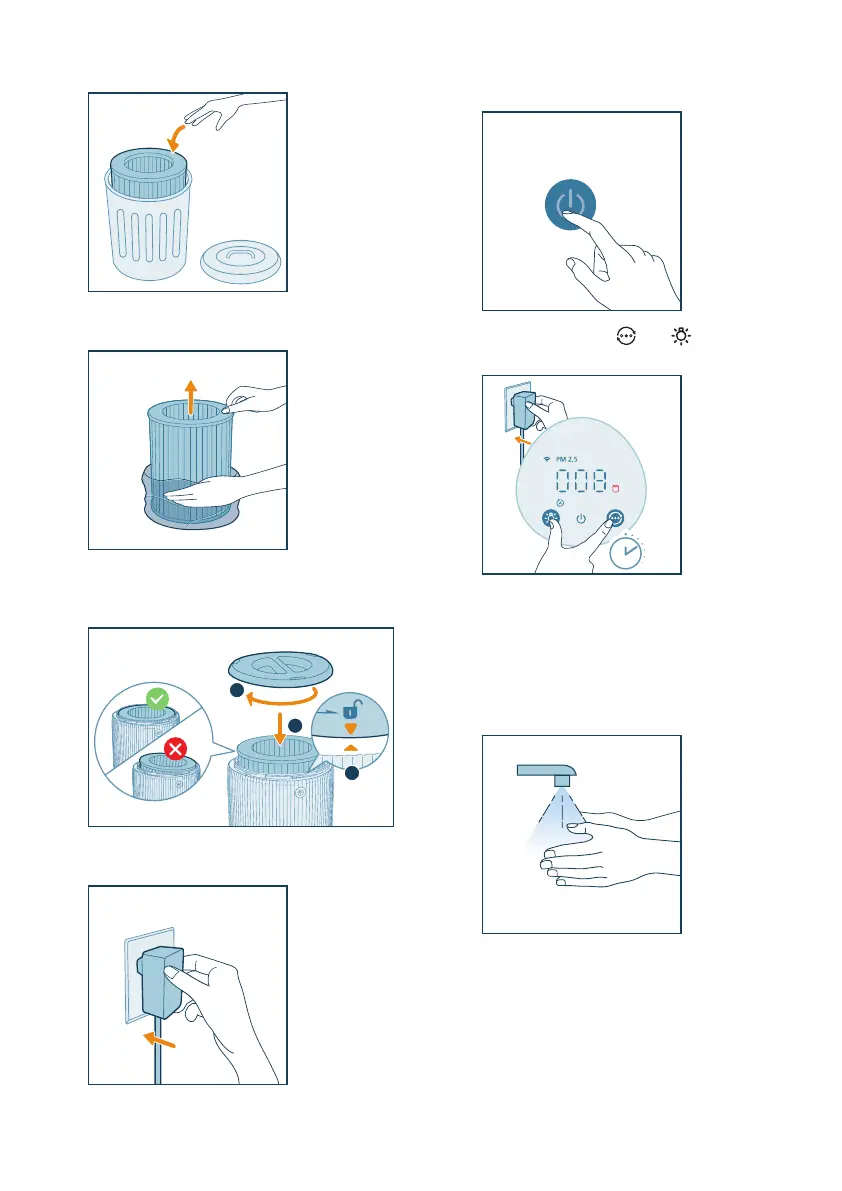 PM 2.5

008