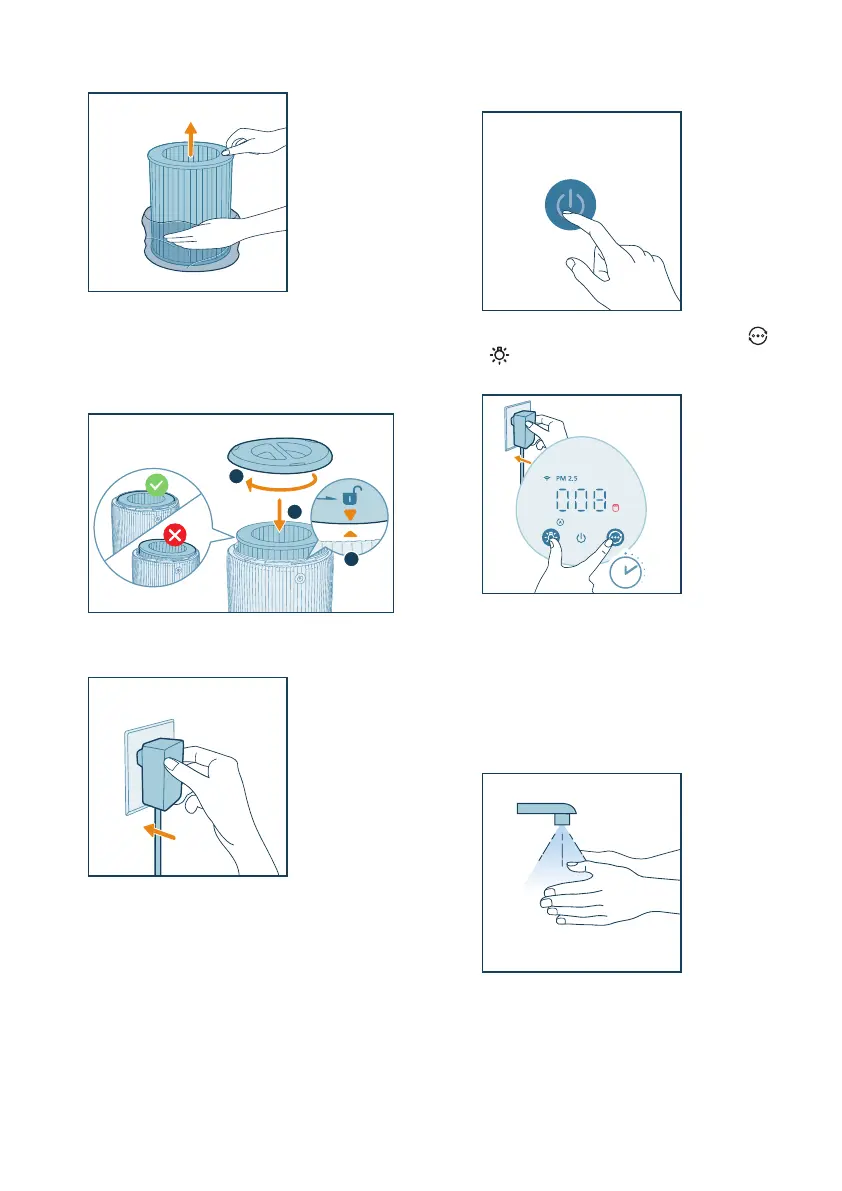 PM 2,5

008