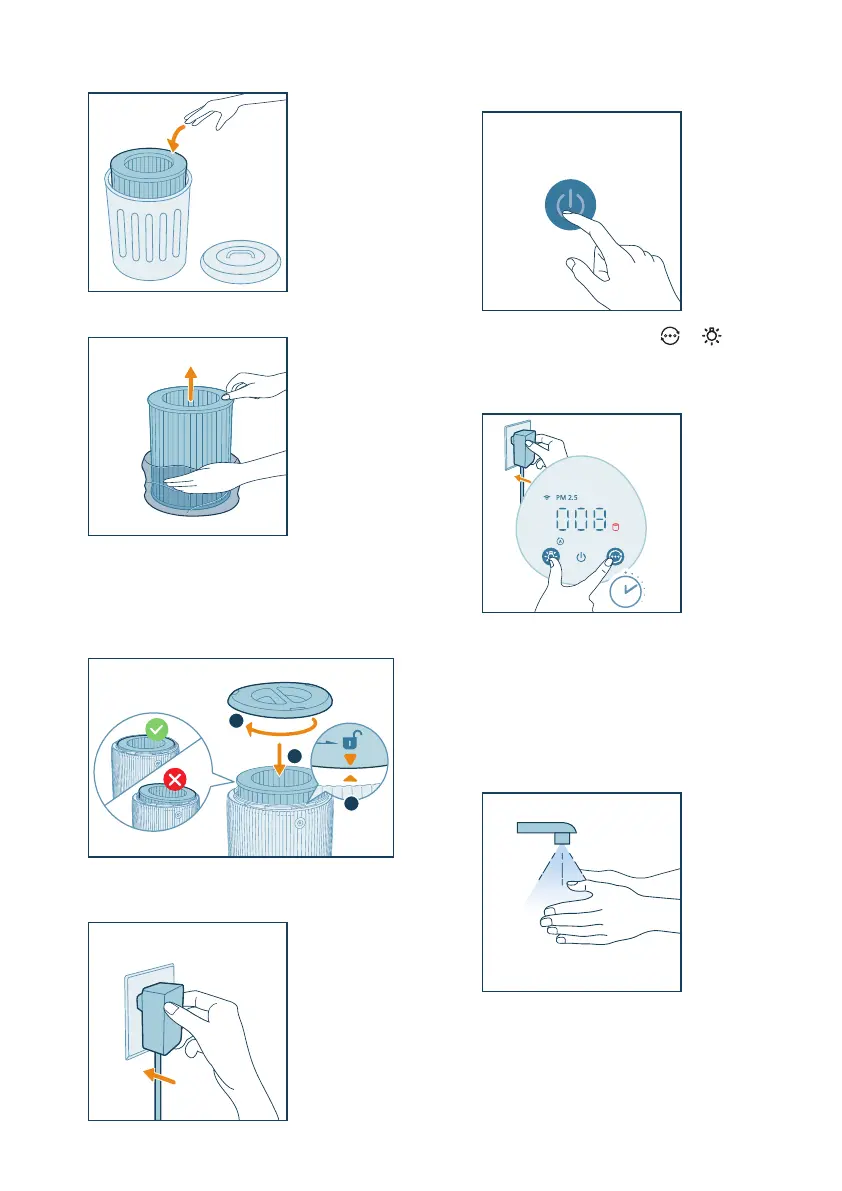 PM 2.5

008