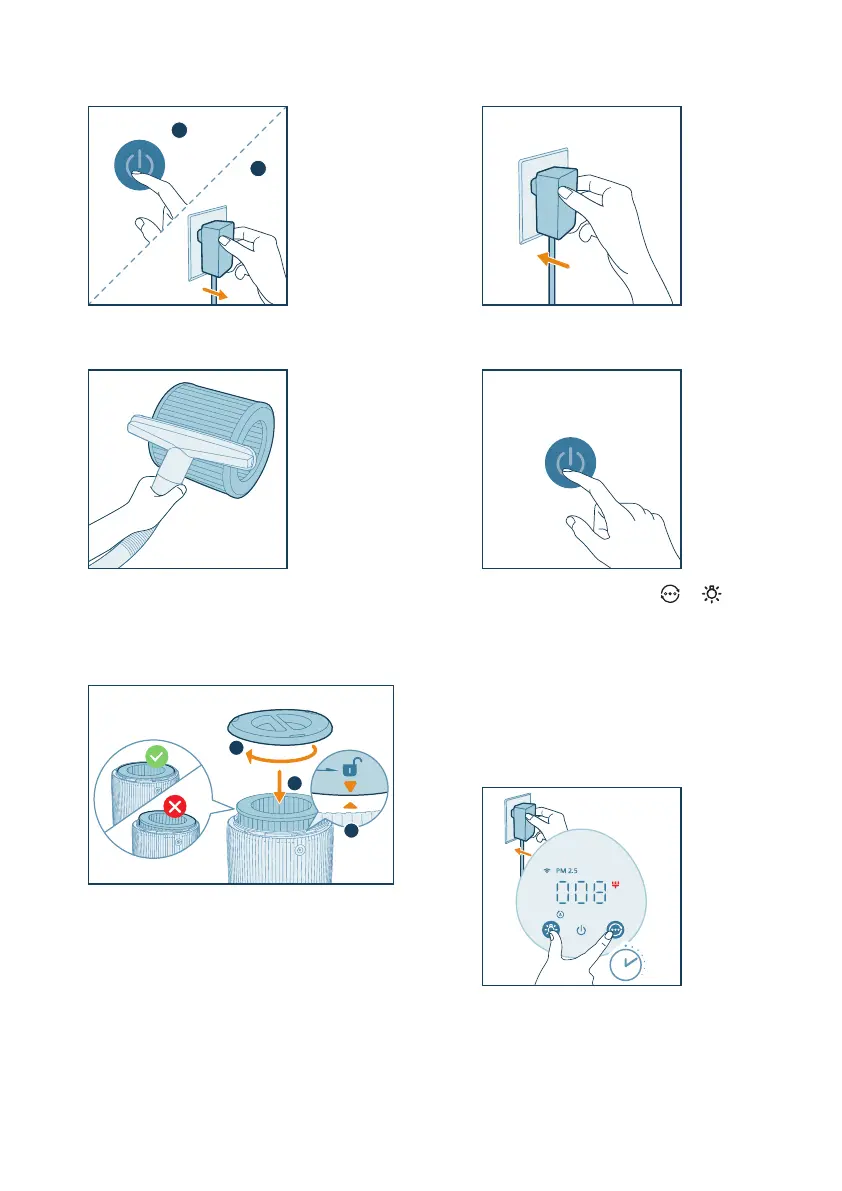 PM 2.5

008