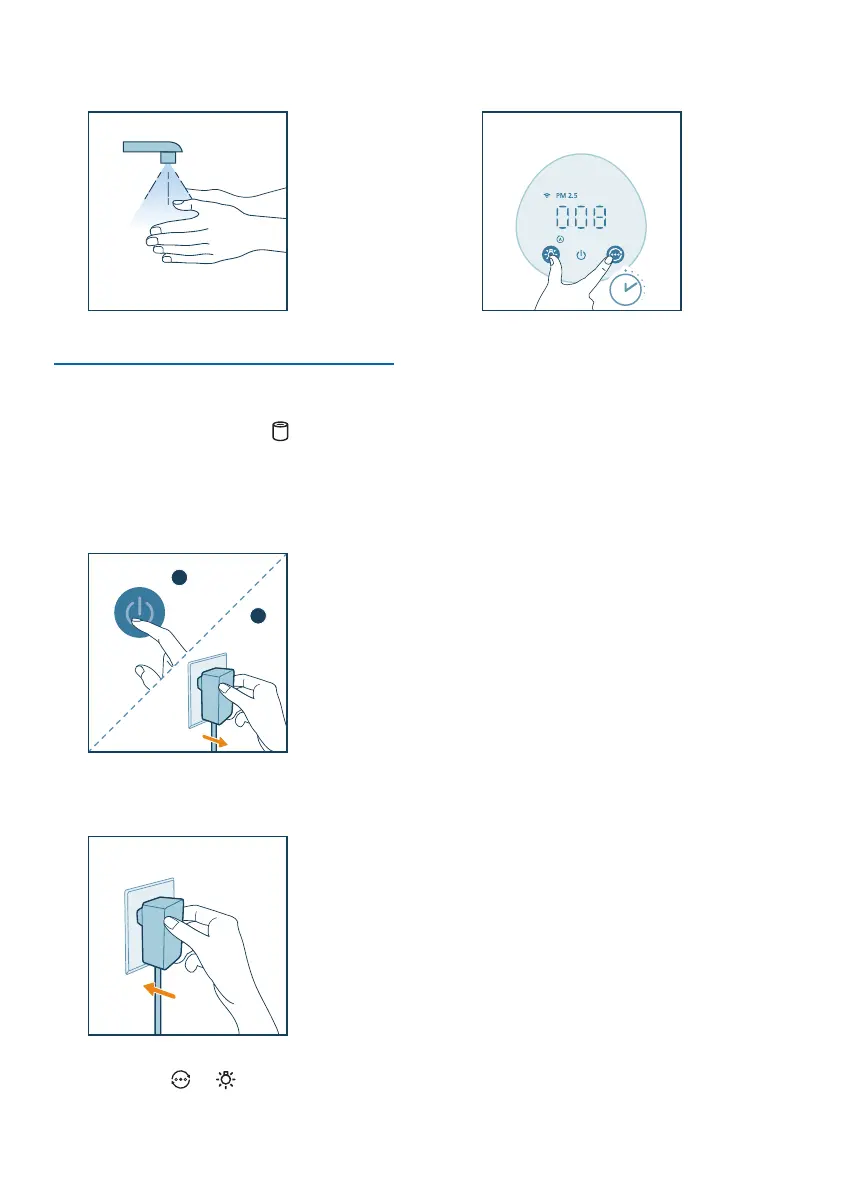 PM 2.5
008