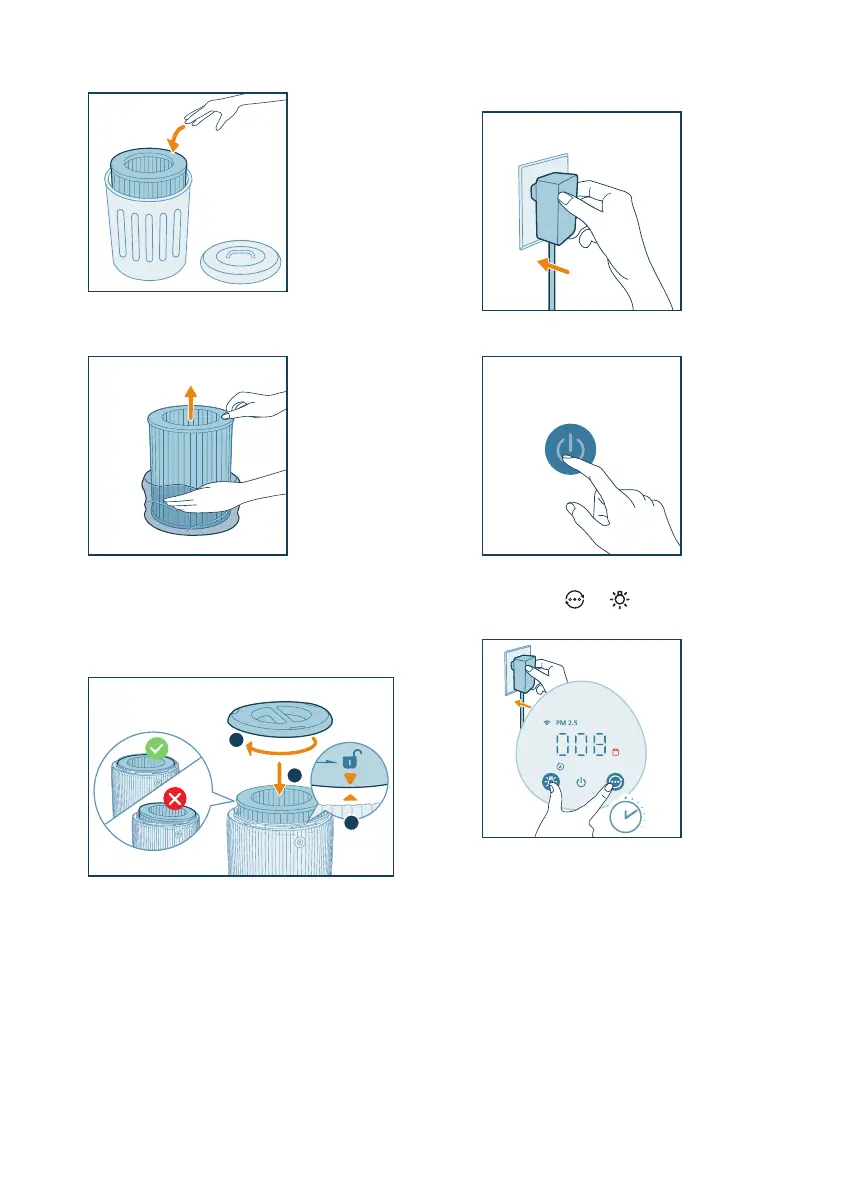 PM 2.5

008