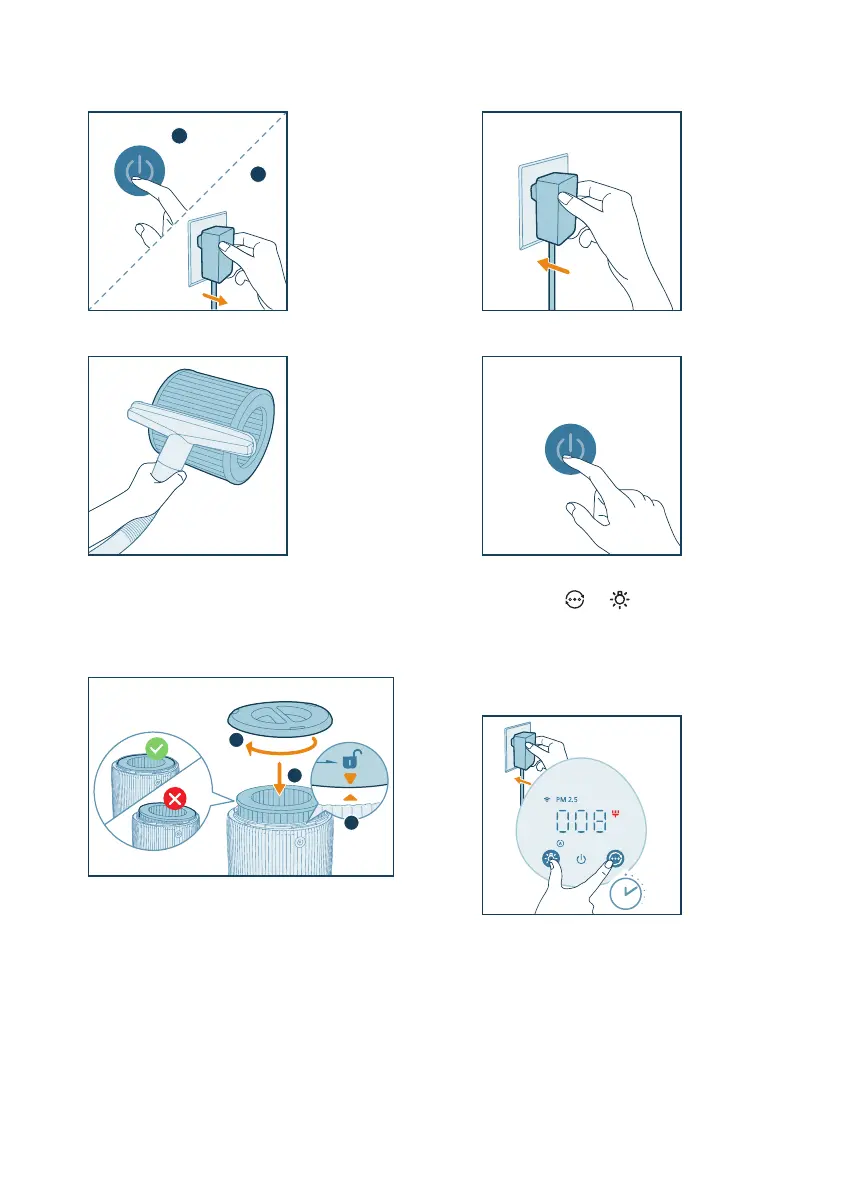 PM 2.5

008