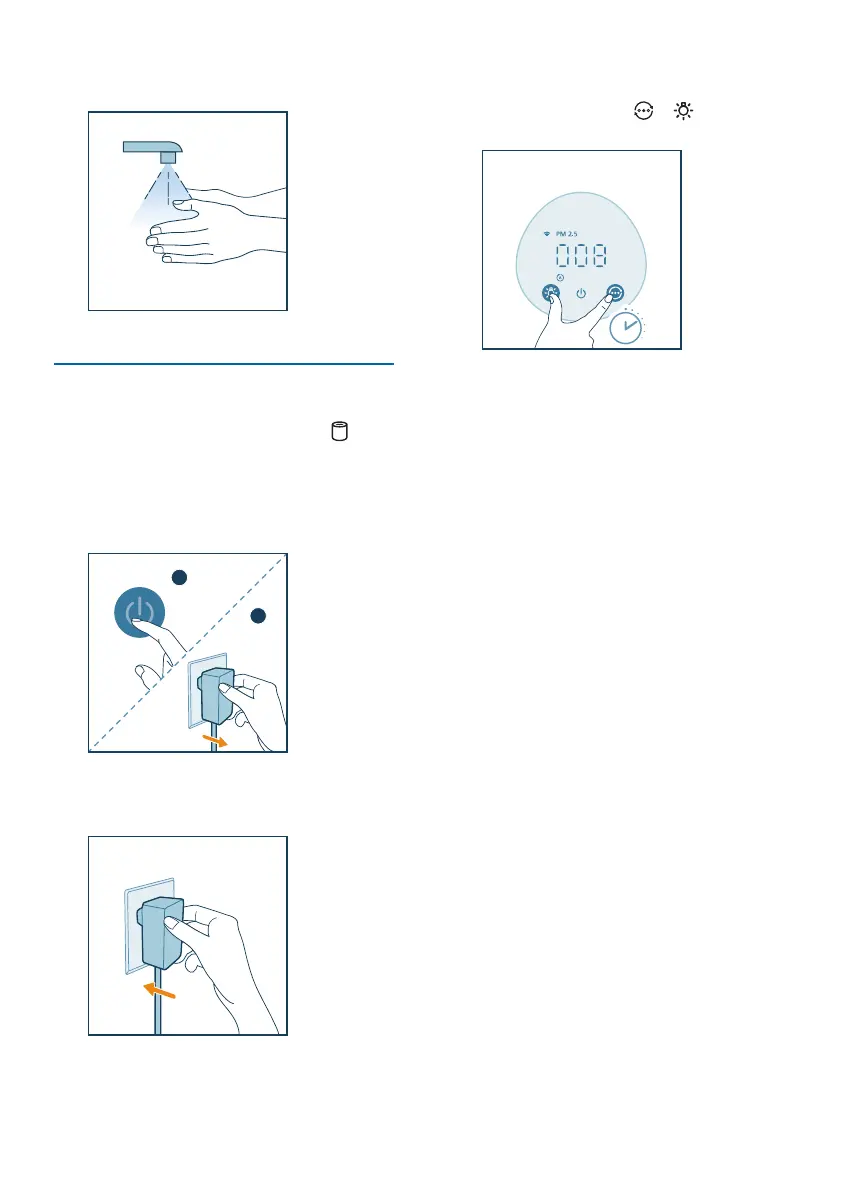 PM 2.5

008