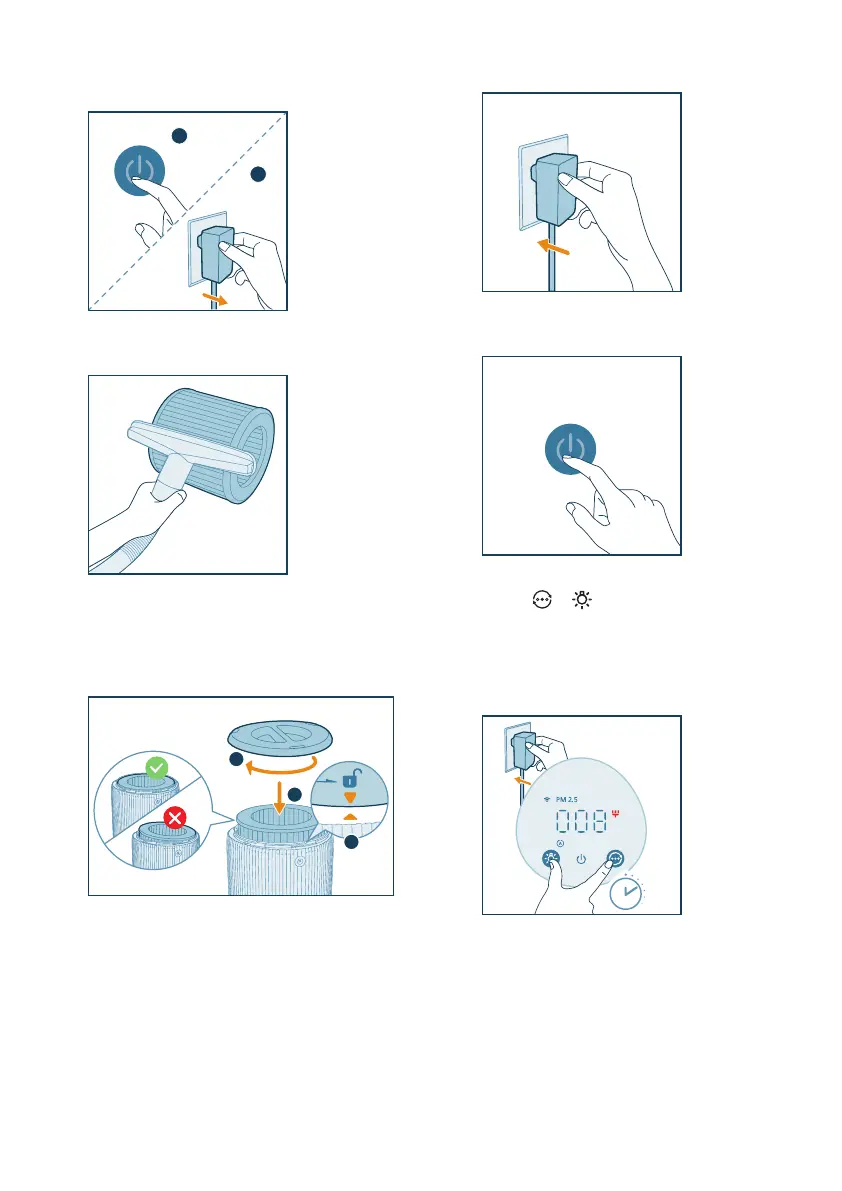 PM 2.5

008