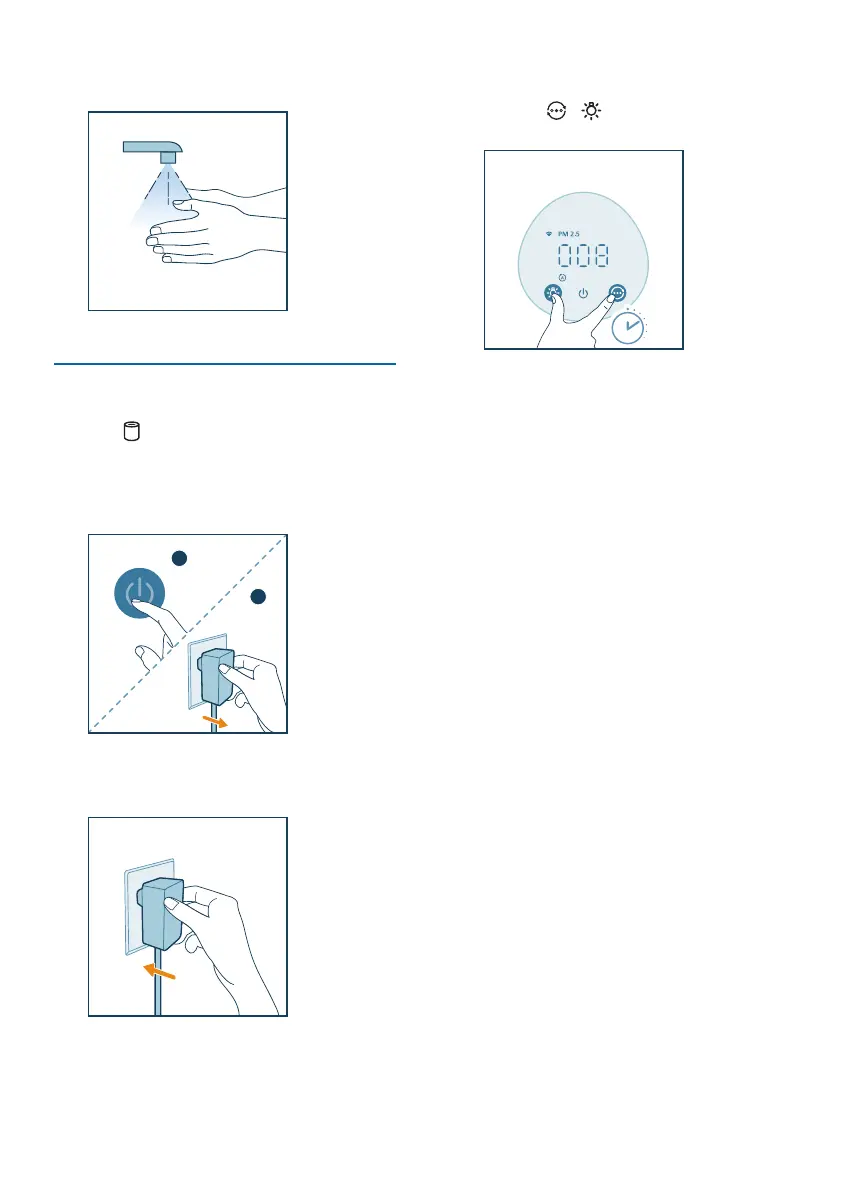 PM 2.5

008