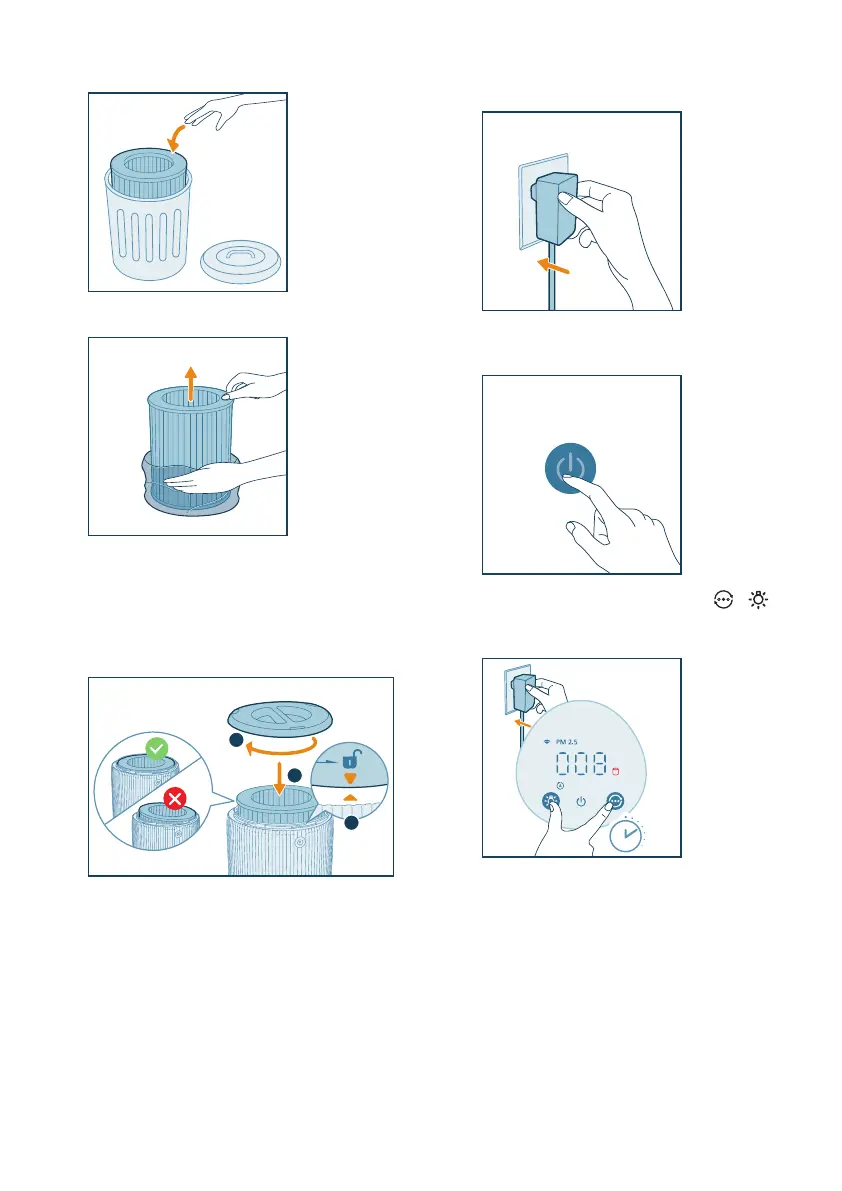 PM 2.5

008