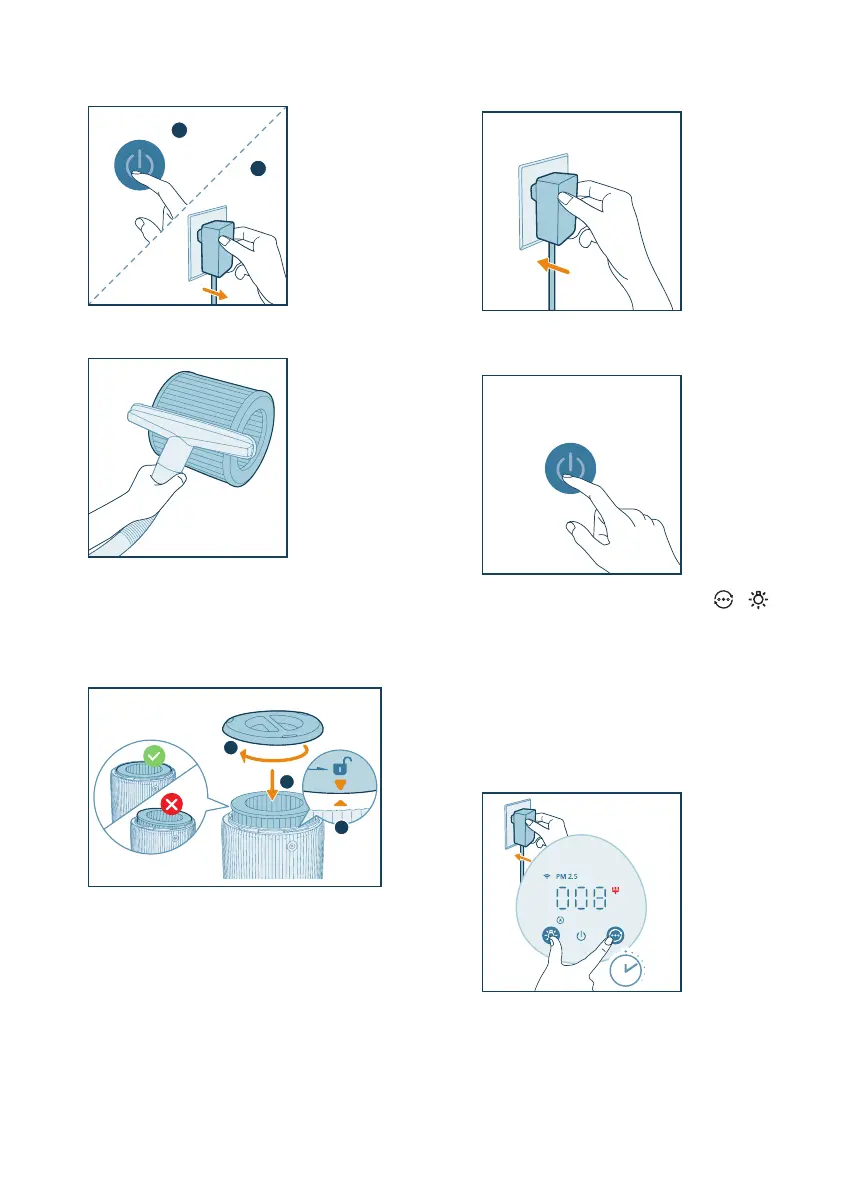 PM 2.5
008