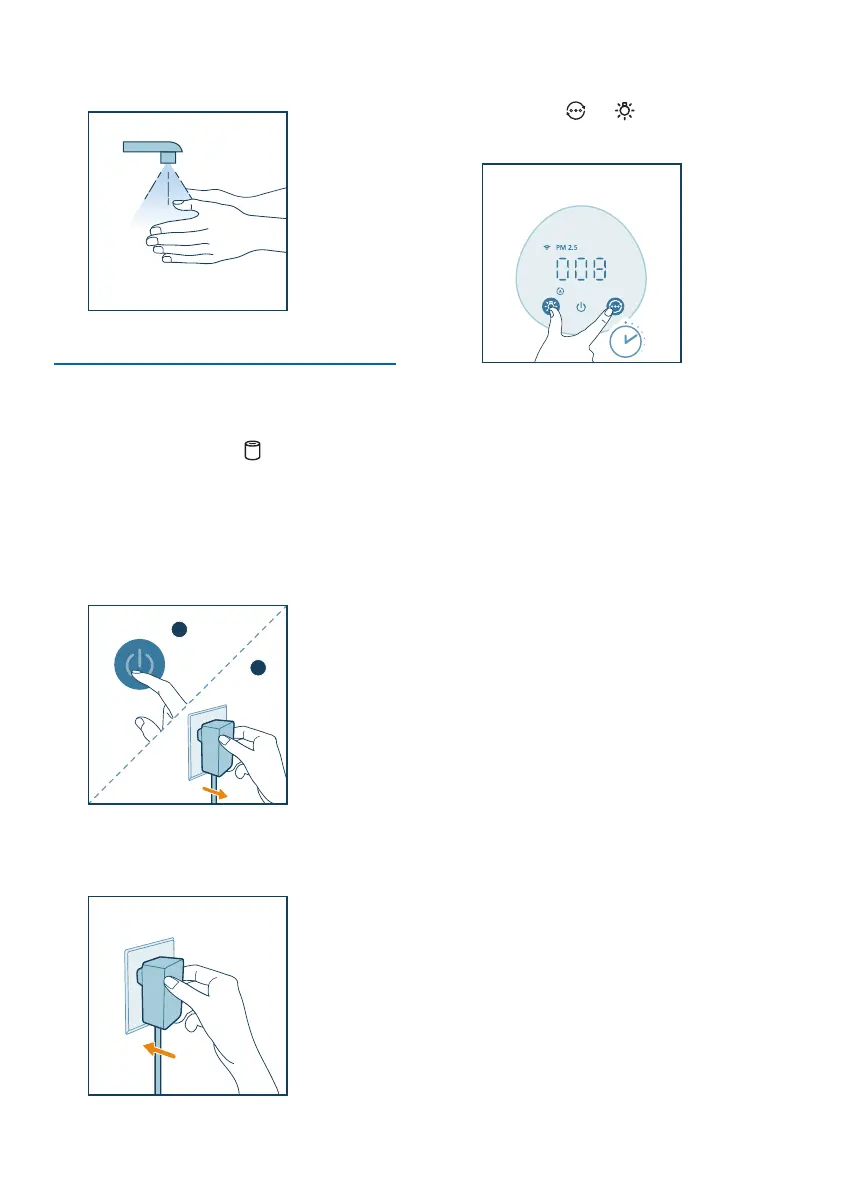 PM 2.5

008